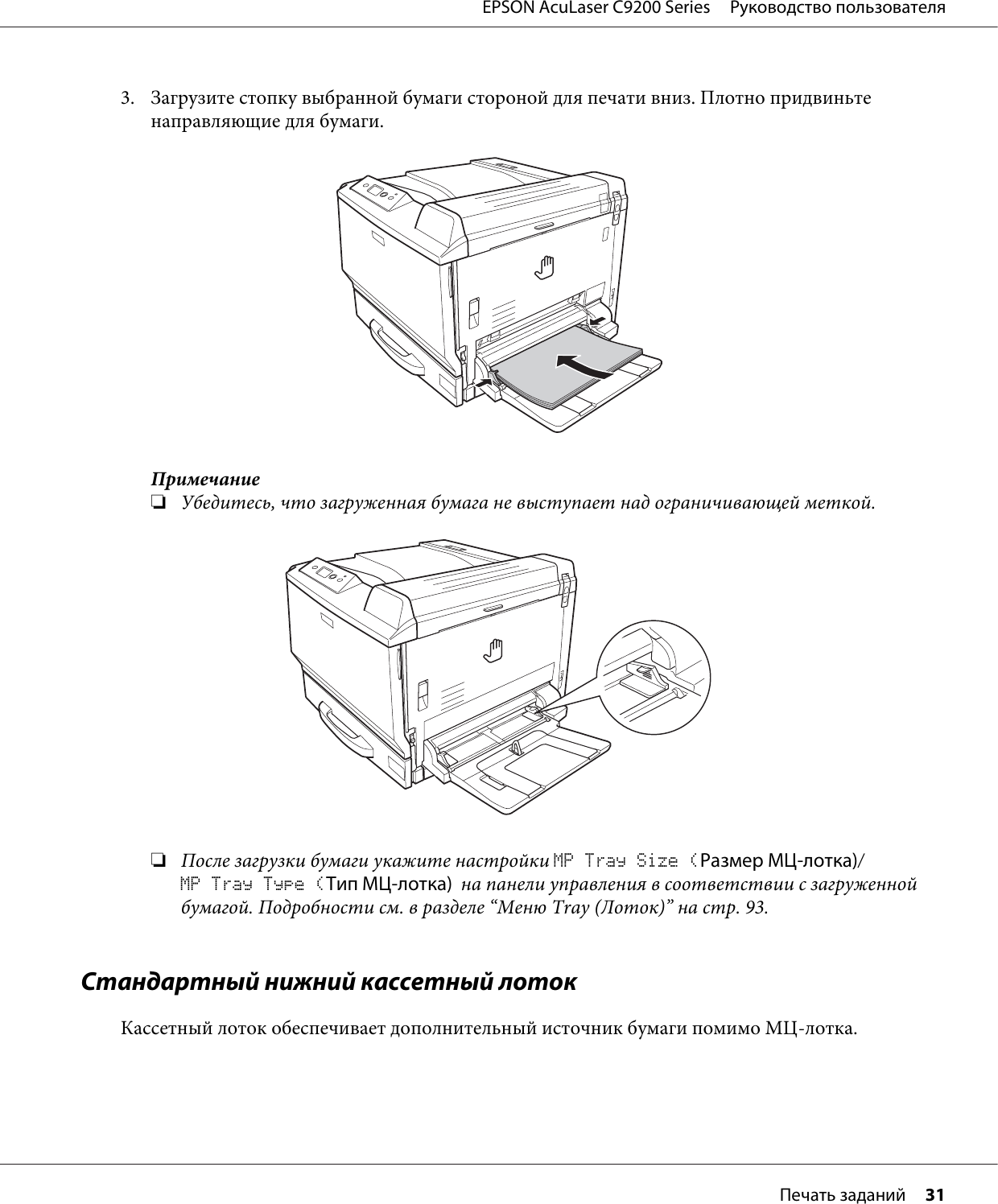 EPSON AcuLaser C9200 Series Руководство пользователя

3. Загрузите стопку выбранной бумаги стороной для печати вниз. Плотно придвиньте направляющие для бумаги.

Примечание
❏ Убедитесь, что загруженная бумага не выступает над ограничивающей меткой.

❏ После загрузки бумаги укажите настройки MP Tray Size (Размер МЦ-лотка)/ MP Tray Type (Тип МЦ-лотка) на панели управления в соответствии с загруженной бумагой. Подробности см. в разделе “Меню Tray (Лоток)” на стр. 93.

Стандартный нижний кассетный лоток

Кассетный лоток обеспечивает дополнительный источник бумаги помимо МЦ-лотка.

Печать заданий 31