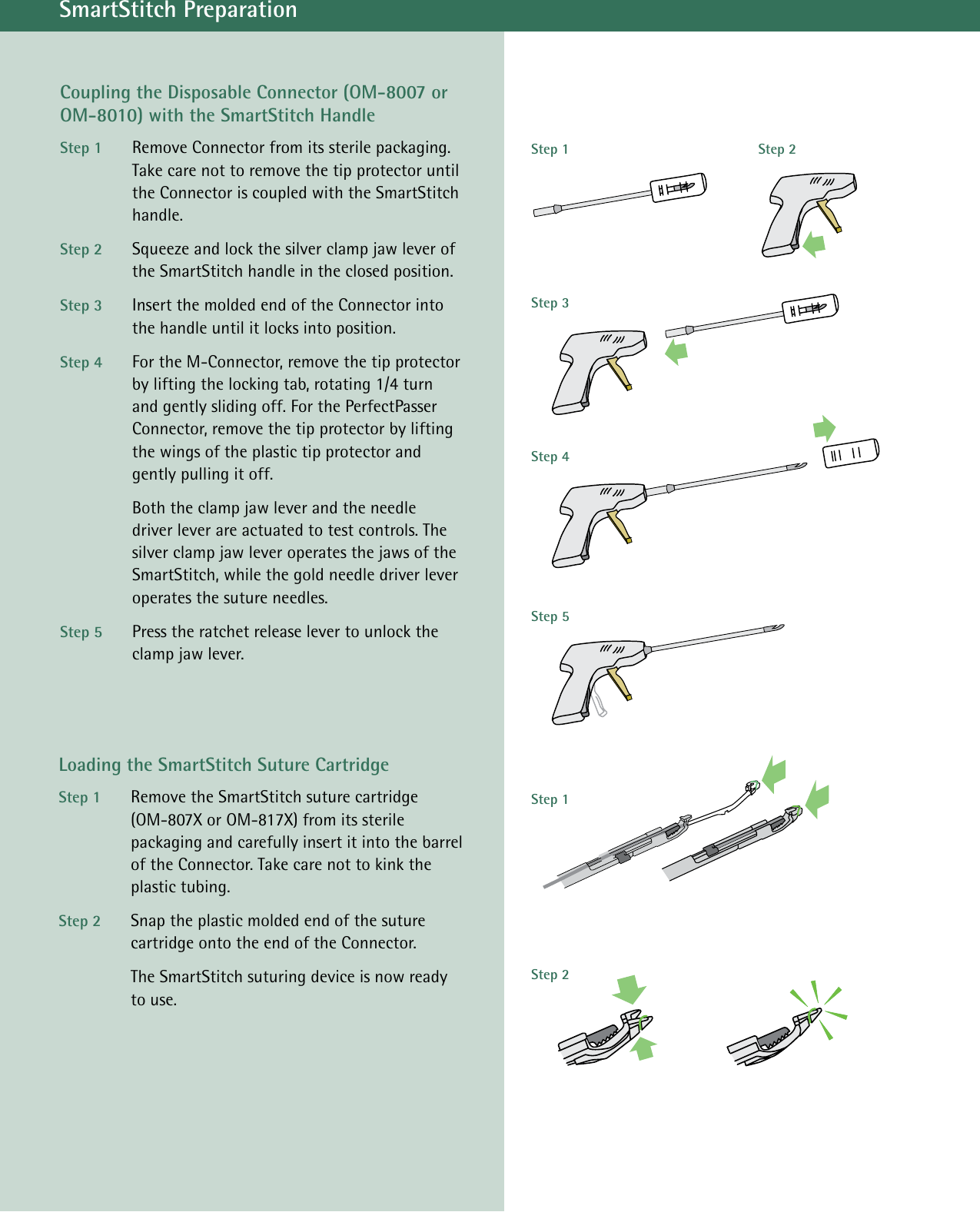 SmartStitch Preparation

Coupling the Disposable Connector (OM-8007 or OM-8010) with the SmartStitch Handle

Step 1 Remove Connector from its sterile packaging. Take care not to remove the tip protector until the Connector is coupled with the SmartStitch handle.

Step 2 Squeeze and lock the silver clamp jaw lever of the SmartStitch handle in the closed position.

Step 3 Insert the molded end of the Connector into the handle until it locks into position.

Step 4 For the M-Connector, remove the tip protector by lifting the locking tab, rotating 1/4 turn and gently sliding off. For the PerfectPasser Connector, remove the tip protector by lifting the wings of the plastic tip protector and gently pulling it off.

Both the clamp jaw lever and the needle driver lever are actuated to test controls. The silver clamp jaw lever operates the jaws of the SmartStitch, while the gold needle driver lever operates the suture needles.

Step 5 Press the ratchet release lever to unlock the clamp jaw lever.

Loading the SmartStitch Suture Cartridge

Step 1 Remove the SmartStitch suture cartridge (OM-807X or OM-817X) from its sterile packaging and carefully insert it into the barrel of the Connector. Take care not to kink the plastic tubing.

Step 2 Snap the plastic molded end of the suture cartridge onto the end of the Connector.

The SmartStitch suturing device is now ready to use.

Step 1

Step 2

Step 3

Step 4

Step 5

Step 1

Step 2