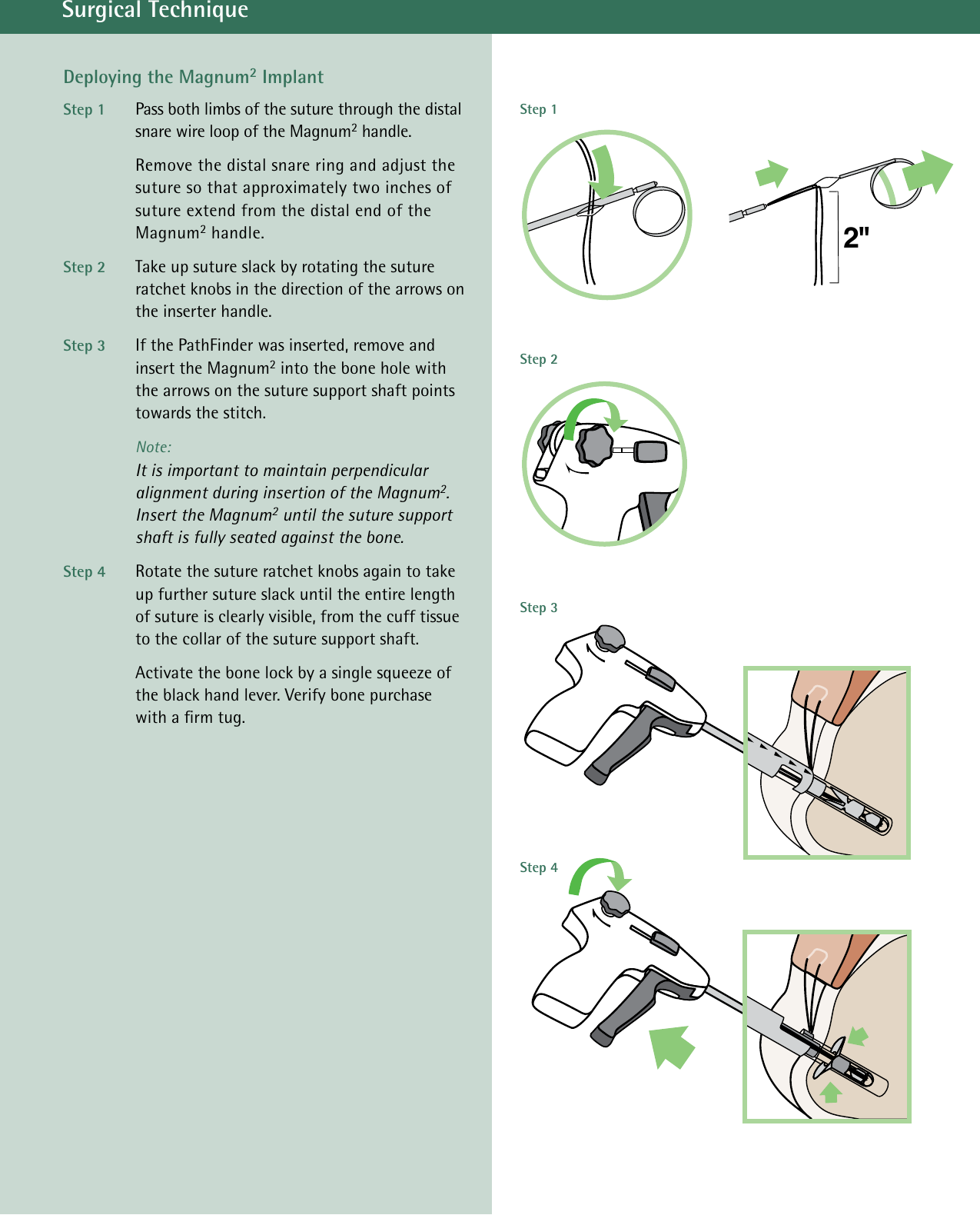 Surgical Technique

Deploying the Magnum$^2$ Implant

Step 1 Pass both limbs of the suture through the distal snare wire loop of the Magnum$^2$ handle.

Remove the distal snare ring and adjust the suture so that approximately two inches of suture extend from the distal end of the Magnum$^2$ handle.

Step 2 Take up suture slack by rotating the suture ratchet knobs in the direction of the arrows on the inserter handle.

Step 3 If the PathFinder was inserted, remove and insert the Magnum$^2$ into the bone hole with the arrows on the suture support shaft points towards the stitch.

Note:
It is important to maintain perpendicular alignment during insertion of the Magnum$^2$. Insert the Magnum$^2$ until the suture support shaft is fully seated against the bone.

Step 4 Rotate the suture ratchet knobs again to take up further suture slack until the entire length of suture is clearly visible, from the cuff tissue to the collar of the suture support shaft.

Activate the bone lock by a single squeeze of the black hand lever. Verify bone purchase with a firm tug.

Step 1

2"

Step 2

Step 3

Step 4