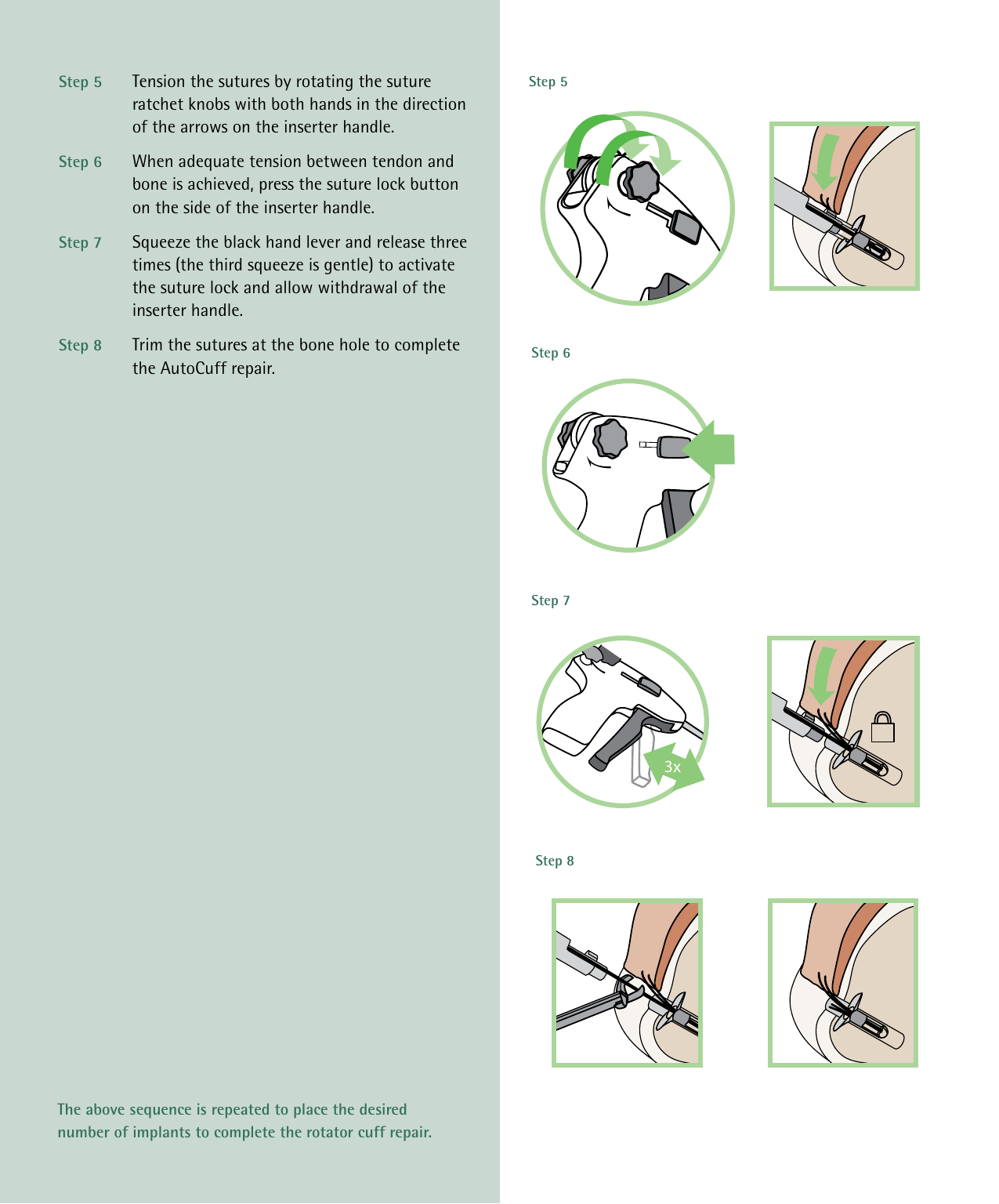 Step 5 Tension the sutures by rotating the suture ratchet knobs with both hands in the direction of the arrows on the inserter handle.

Step 6 When adequate tension between tendon and bone is achieved, press the suture lock button on the side of the inserter handle.

Step 7 Squeeze the black hand lever and release three times (the third squeeze is gentle) to activate the suture lock and allow withdrawal of the inserter handle.

Step 8 Trim the sutures at the bone hole to complete the AutoCuff repair.

The above sequence is repeated to place the desired number of implants to complete the rotator cuff repair.

Step 5

Step 6

Step 7

3x

Step 8