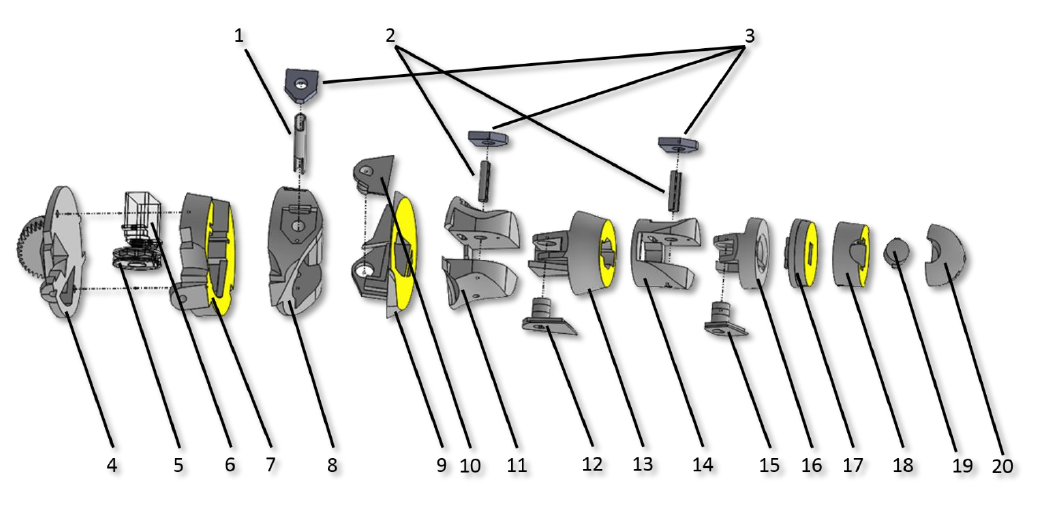 1 2 3

4 5 6 7 8 9 10 11 12 13 14 15 16 17 18 19 20