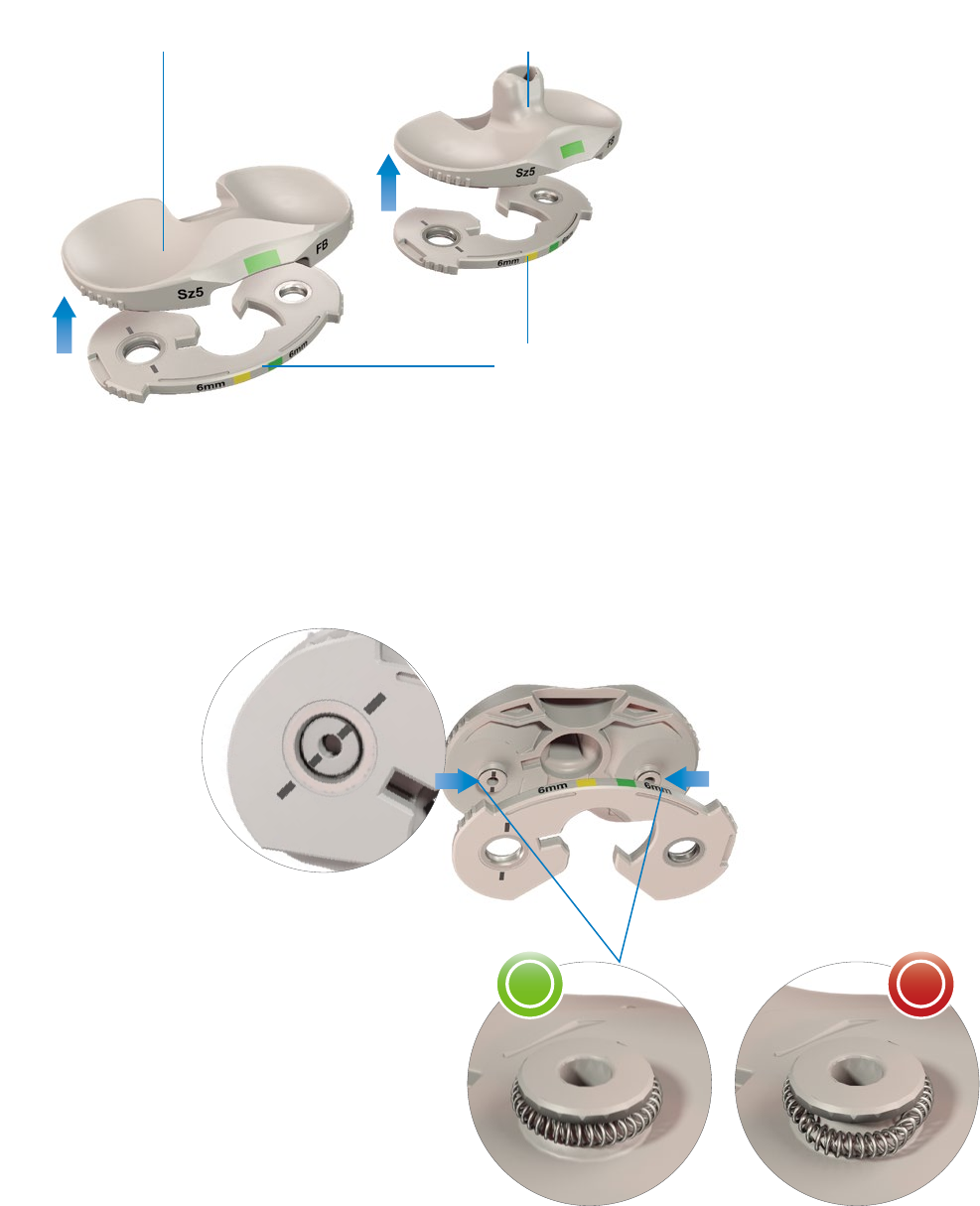 Sz5

FB

6mm

6mm

Sz5

FB

6mm

6mm

6mm

6mm