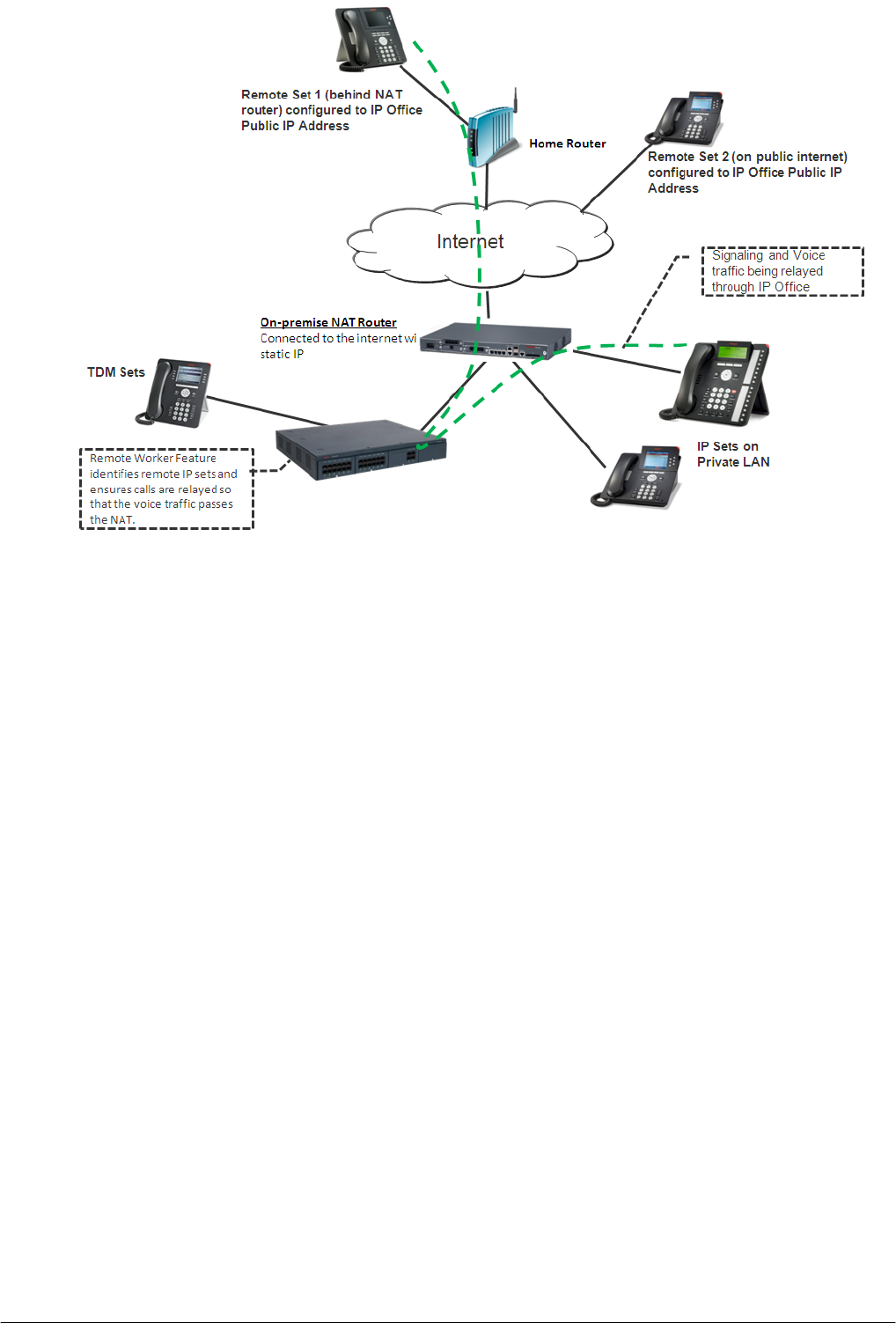 Remote Set 1 (behind NAT router) configured to IP Office Public IP Address

Home Router

Remote Set 2 (on public internet) configured to IP Office Public IP Address

Internet

Signaling and Voice traffic being relayed through IP Office

On-premise NAT Router
Connected to the internet wi static IP

TDM Sets

Remote Worker Feature identifies remote IP sets and ensures calls are relayed so that the voice traffic passes the NAT.

IP Sets on Private LAN