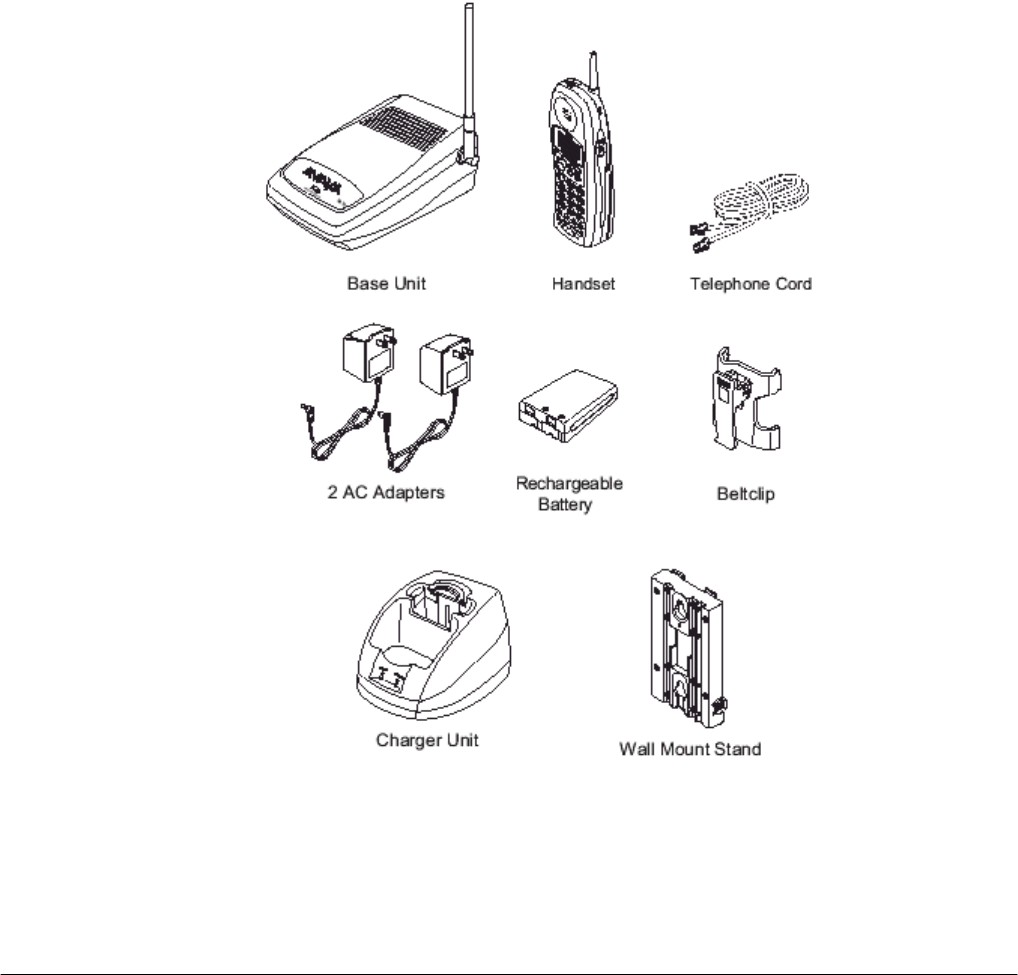 Base Unit

Handset

Telephone Cord

2 AC Adapters

Rechargeable Battery

Beltclip

Charger Unit

Wall Mount Stand