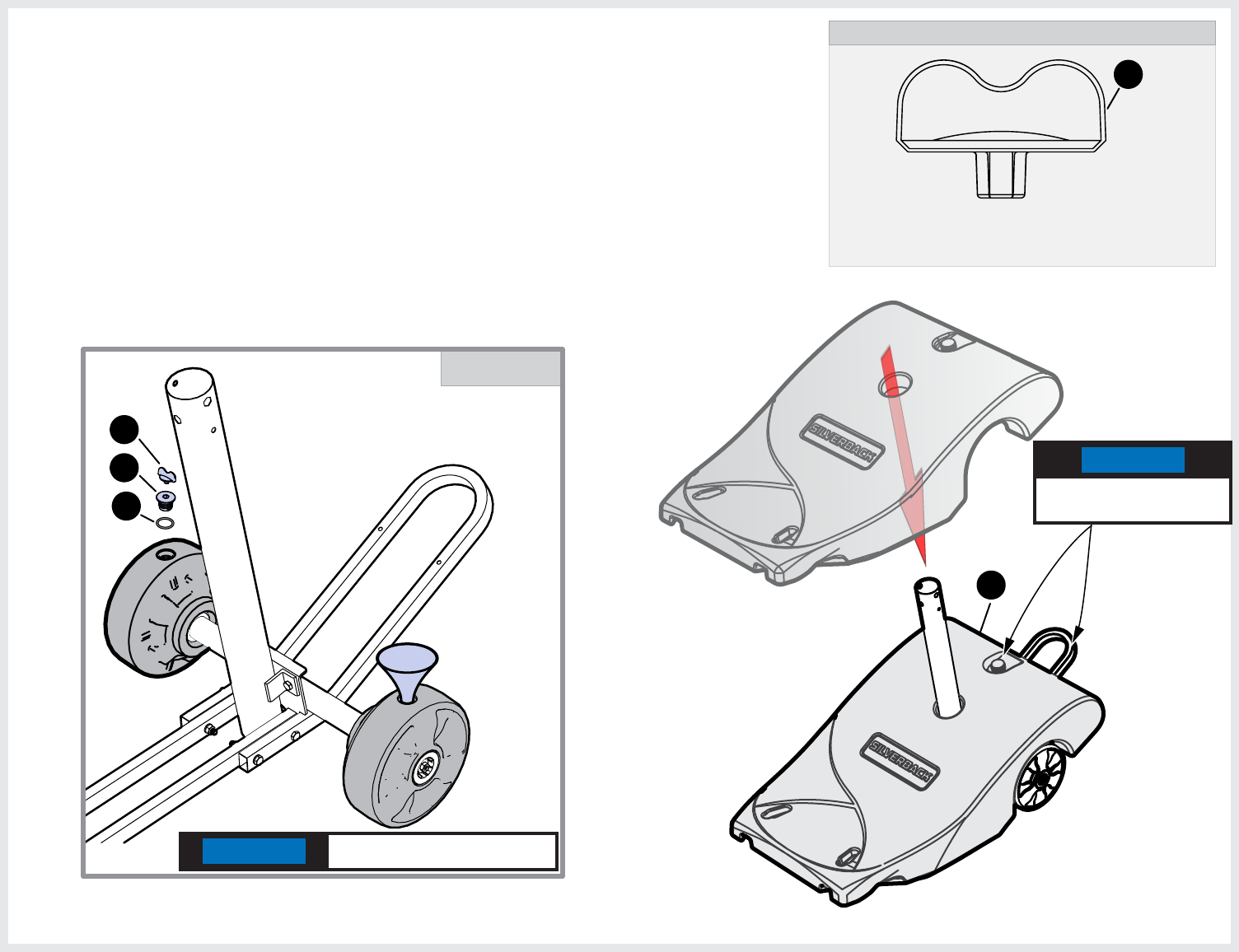 SILVERBACK

SILVERBACK