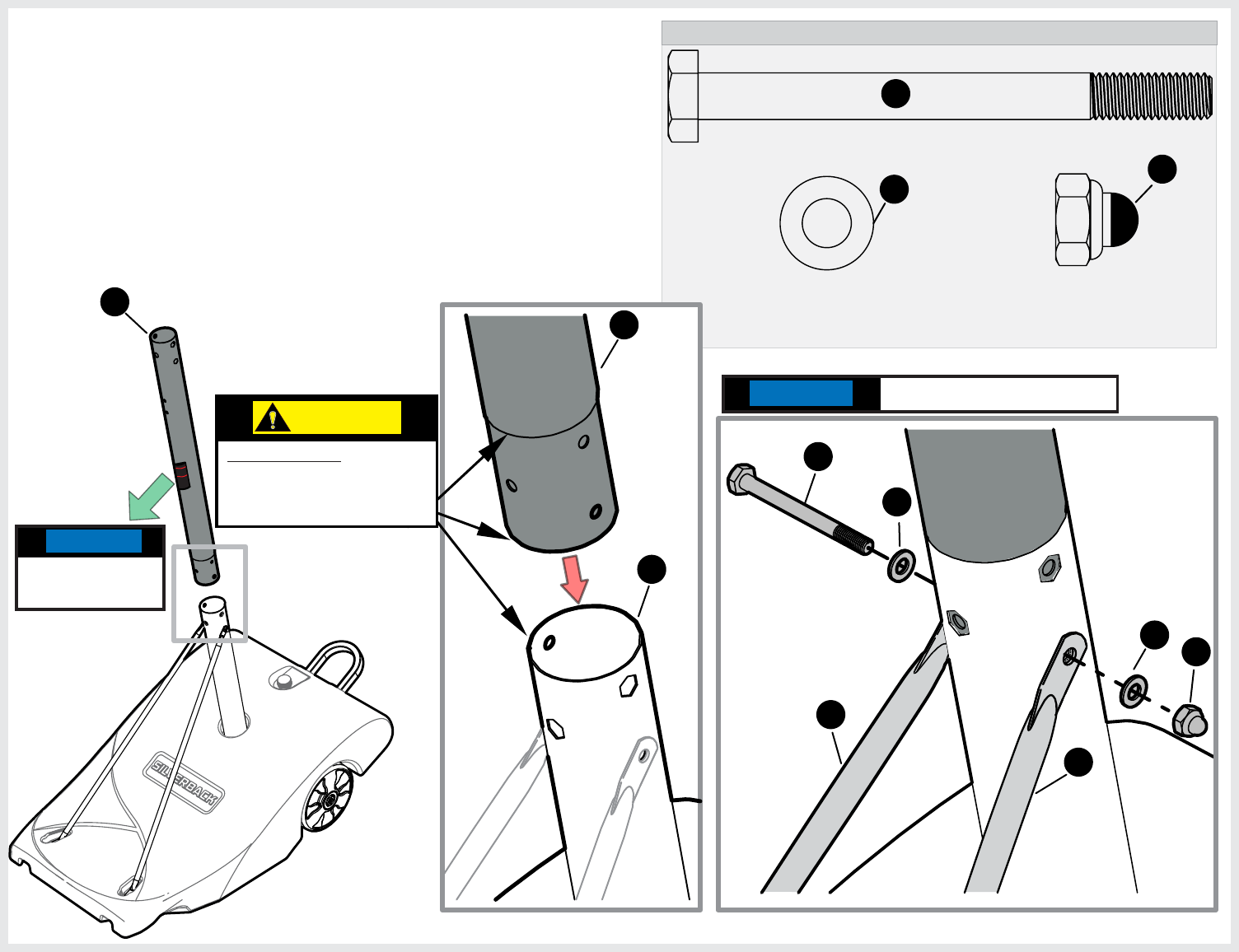 SILVERBACK