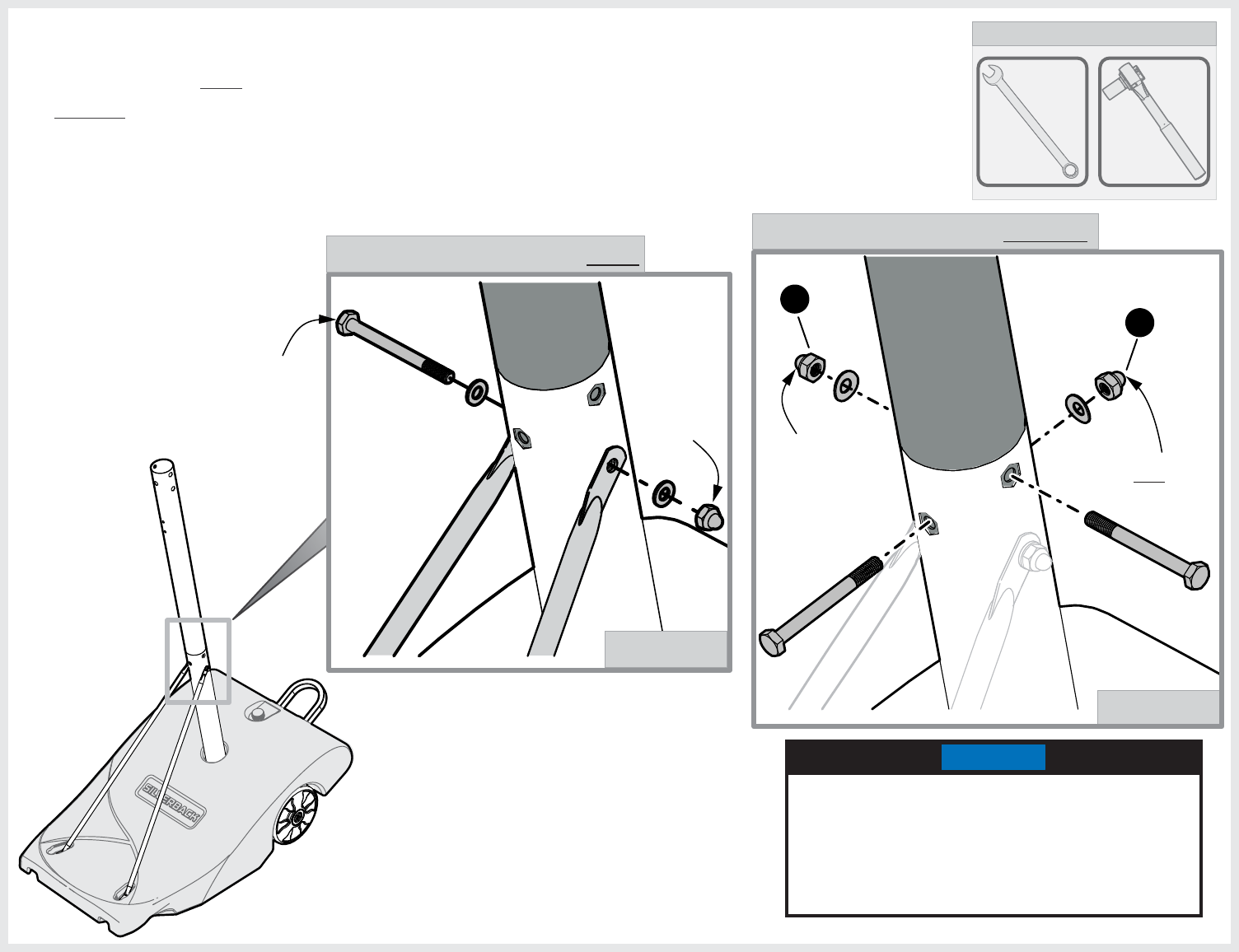 SILVERBACK