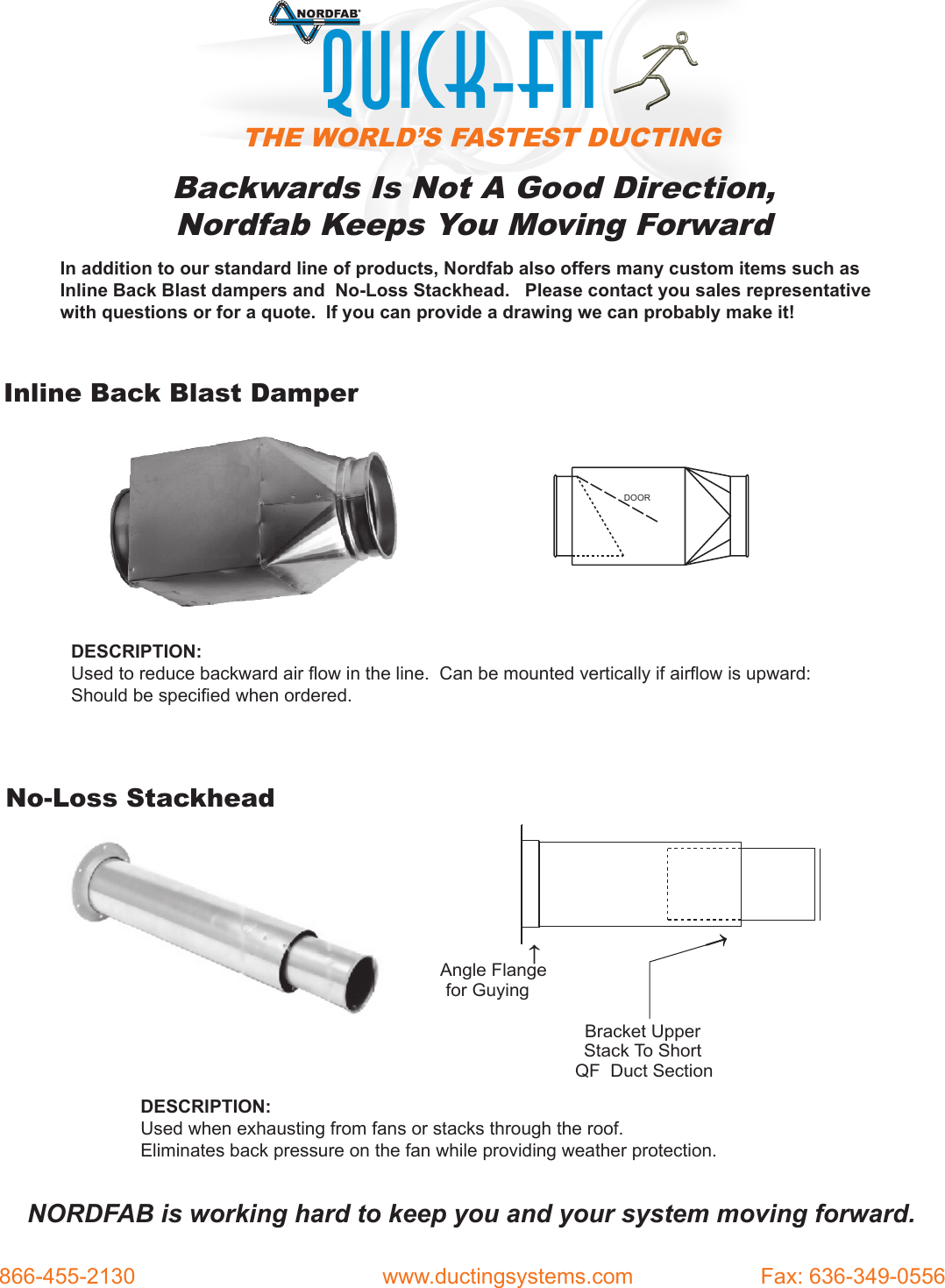 NORDFAB®

QUICK-FIT

THE WORLD'S FASTEST DUCTING

Backwards Is Not A Good Direction,
Nordfab Keeps You Moving Forward

In addition to our standard line of products, Nordfab also offers many custom items such as Inline Back Blast dampers and No-Loss Stackhead. Please contact you sales representative with questions or for a quote. If you can provide a drawing we can probably make it!

Inline Back Blast Damper

DOOR

DESCRIPTION:
Used to reduce backward air flow in the line. Can be mounted vertically if airflow is upward: Should be specified when ordered.

No-Loss Stackhead

Angle Flange for Guying

Bracket Upper Stack To Short QF Duct Section

DESCRIPTION:
Used when exhausting from fans or stacks through the roof.
Eliminates back pressure on the fan while providing weather protection.

NORDFAB is working hard to keep you and your system moving forward.

866-455-2130 www.ductingsystems.com Fax: 636-349-0556