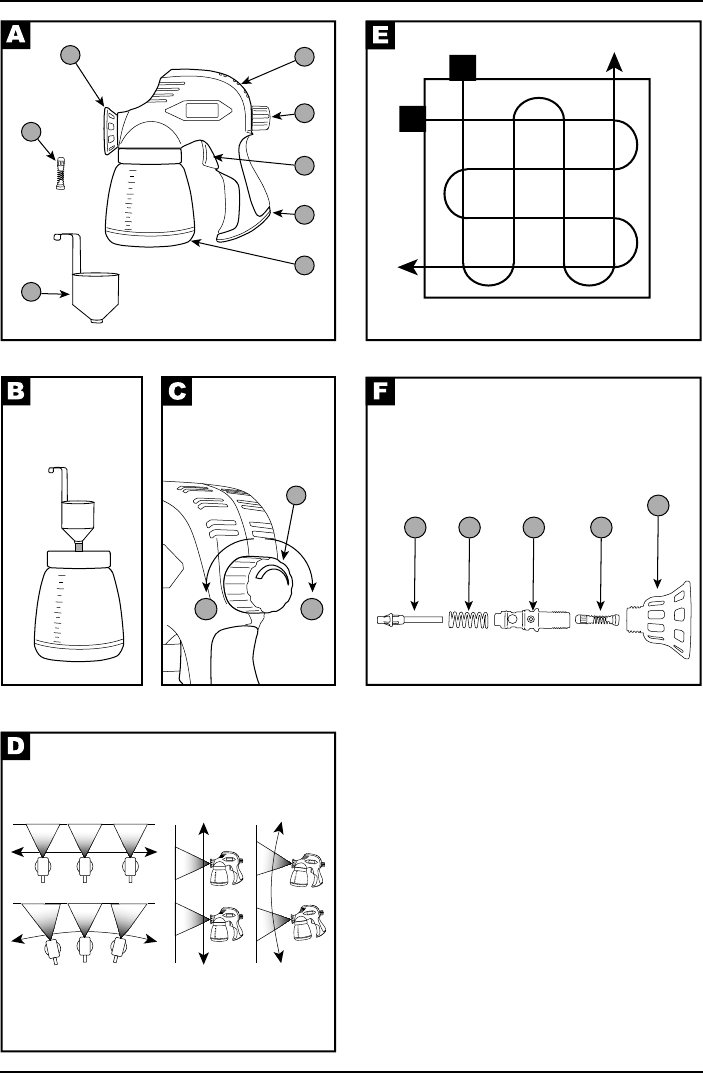 A

E

B

C

F

D