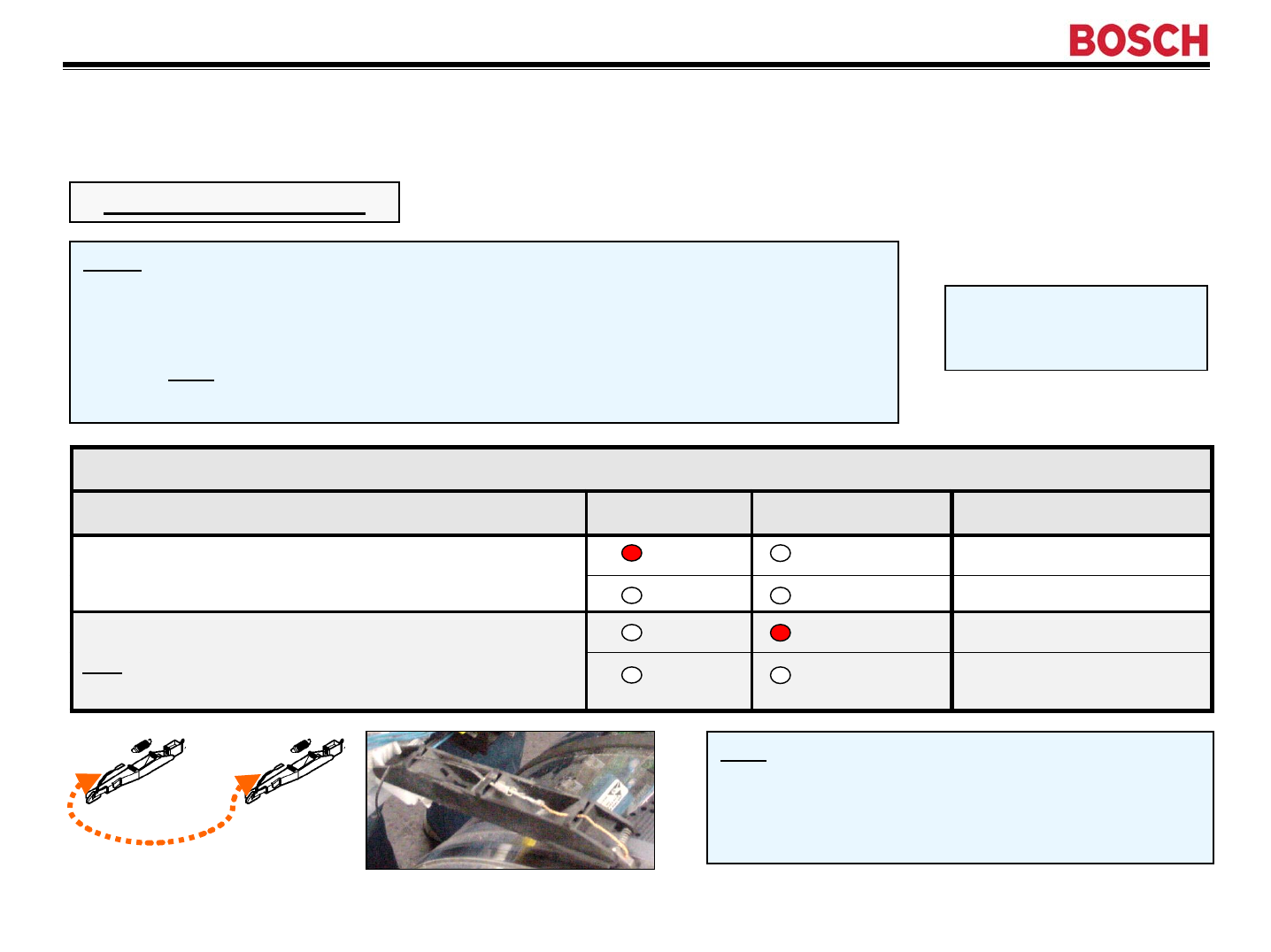 BOSCH