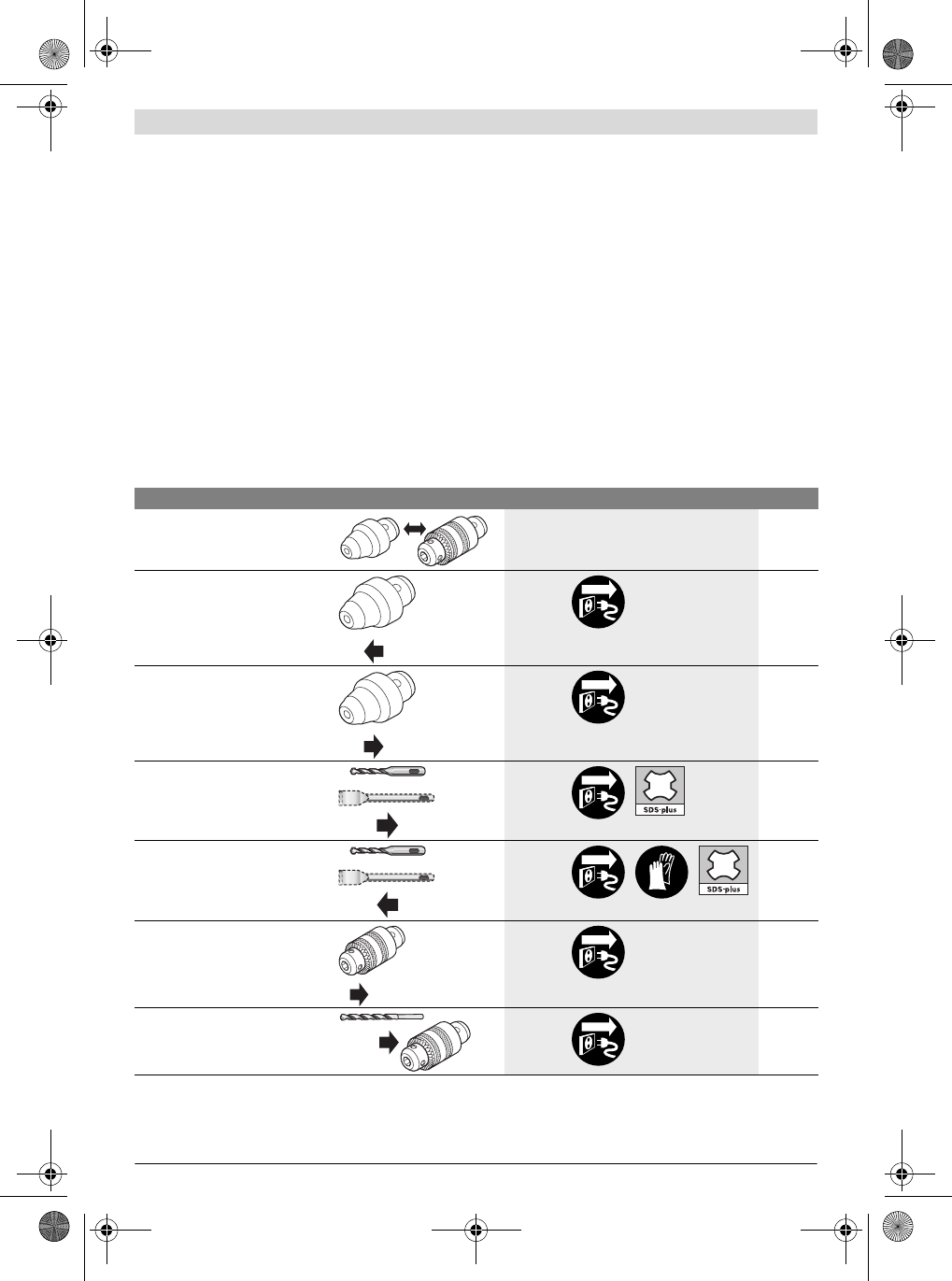 SDS-plus

SDS-plus