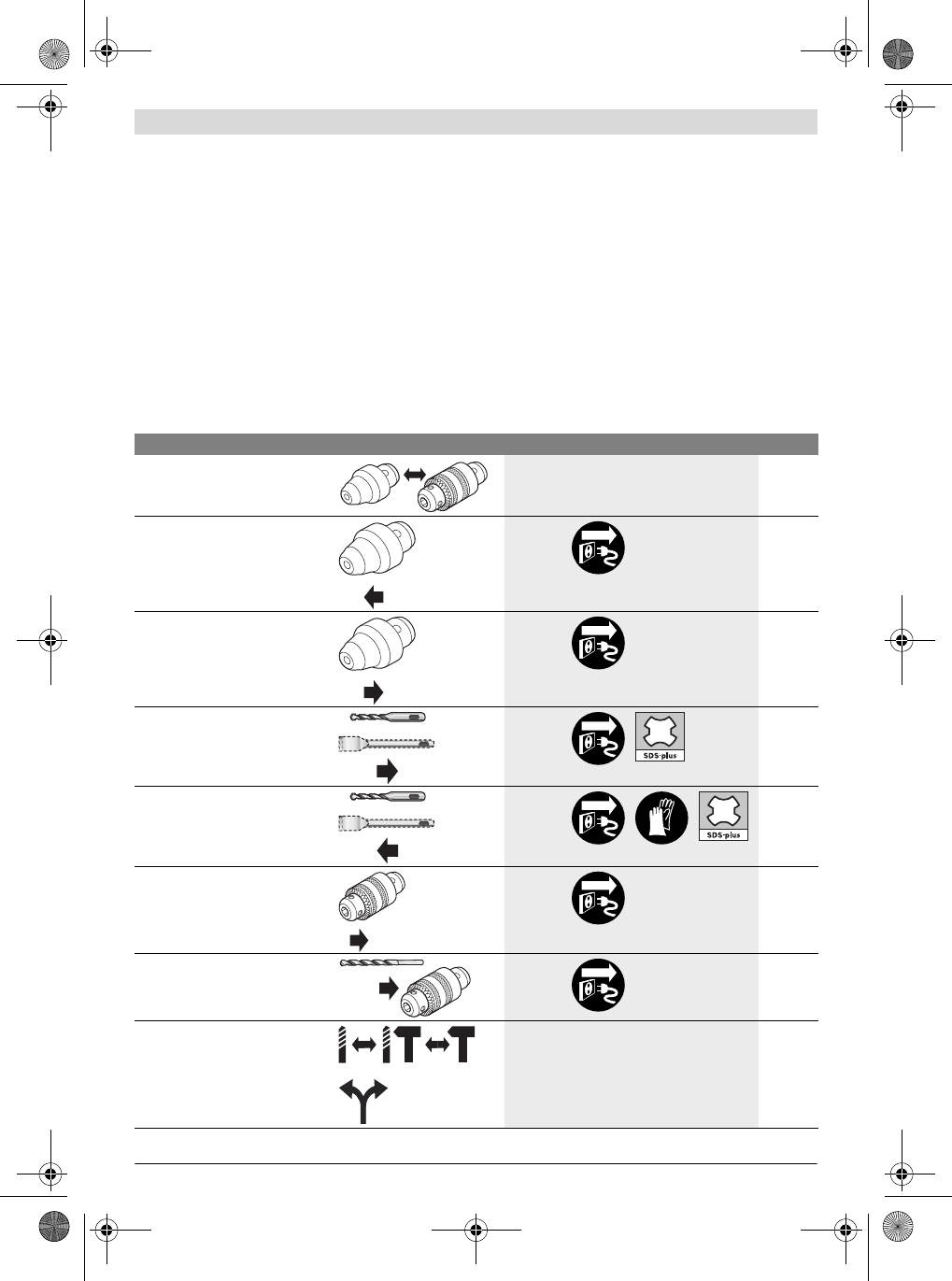 SDS-plus

SDS-plus