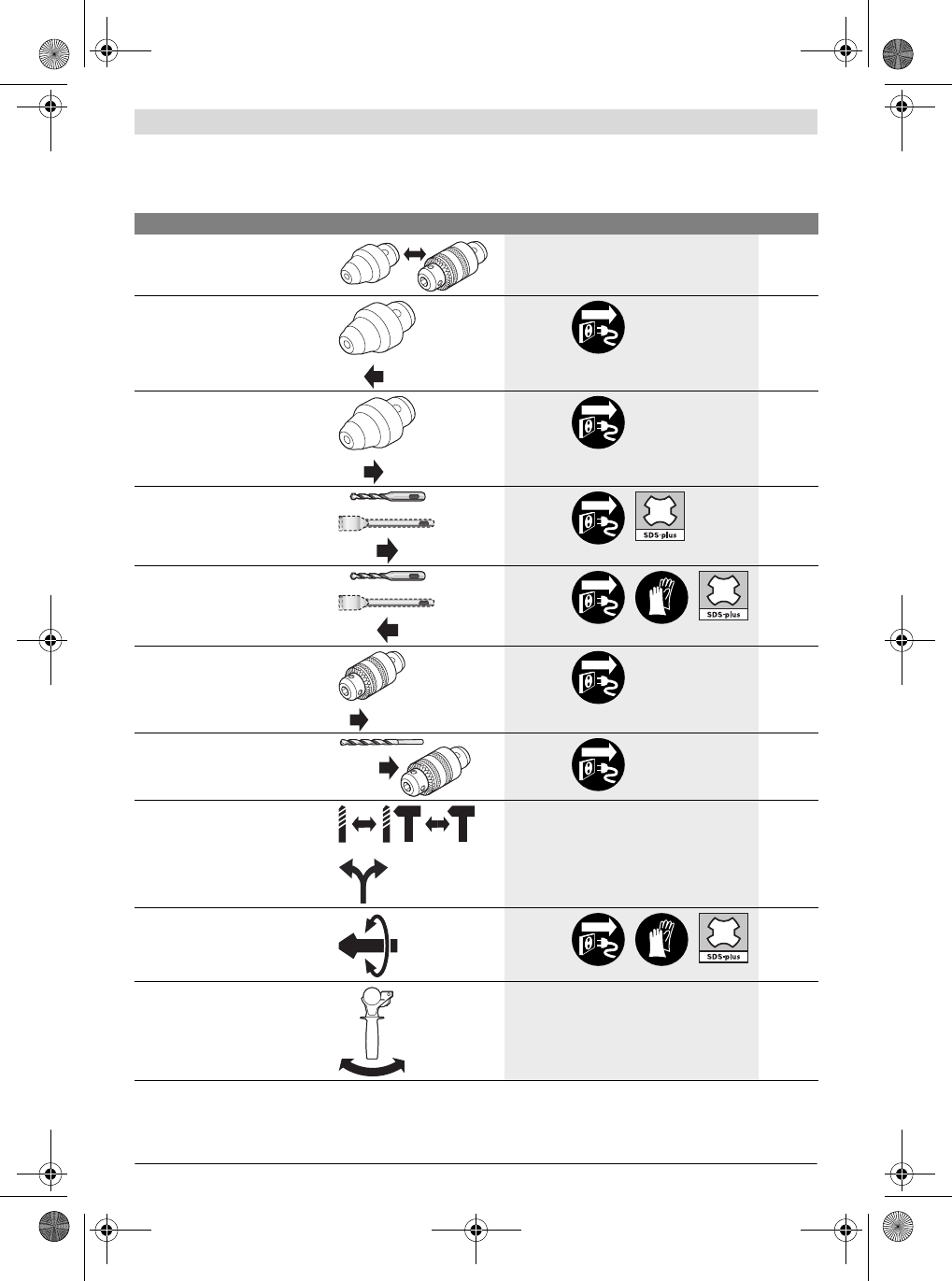 SDS-plus

SDS-plus

SDS-plus