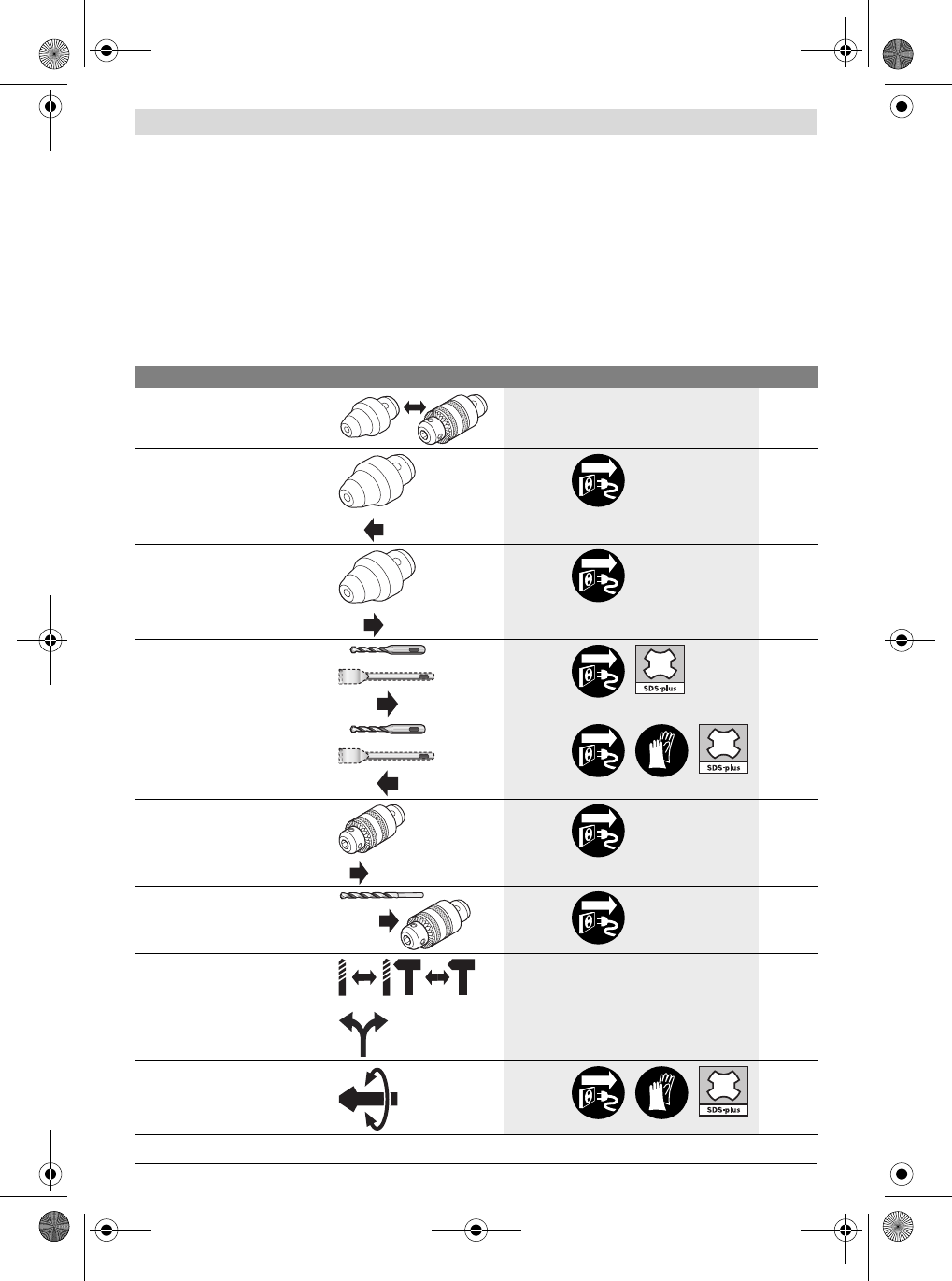 SDS-plus

SDS-plus

SDS-plus