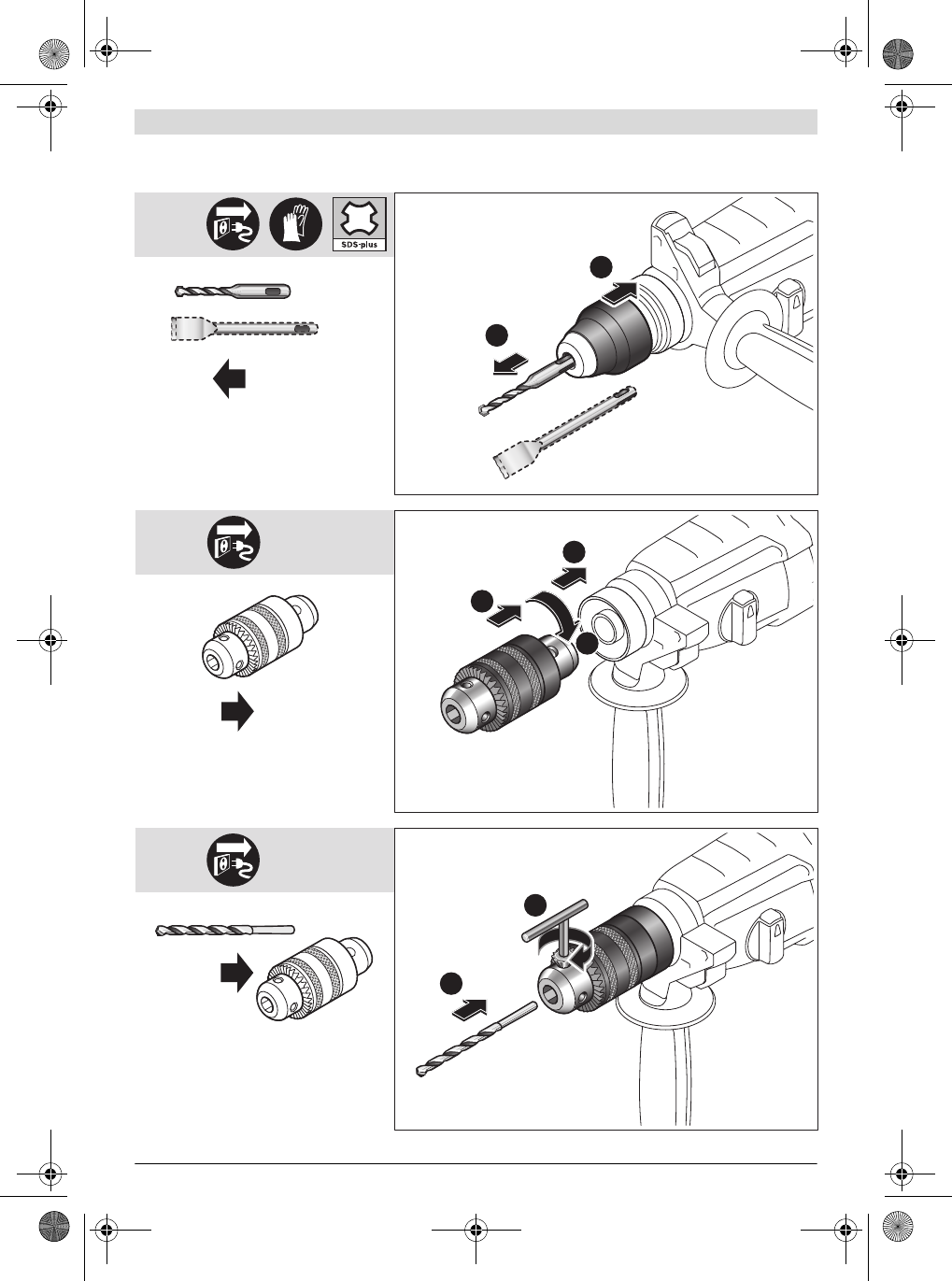 SDS-plus