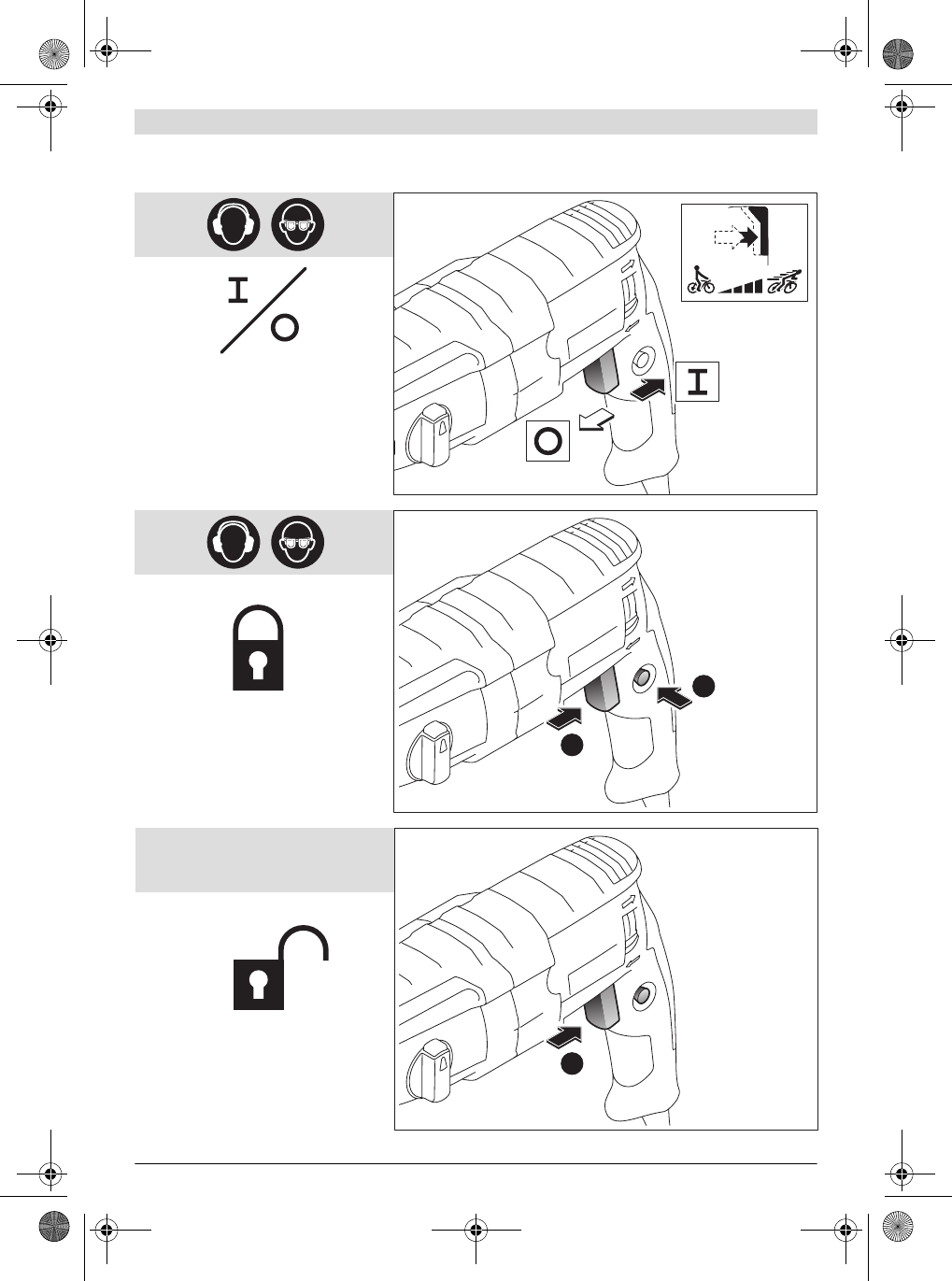 I
O

I

O