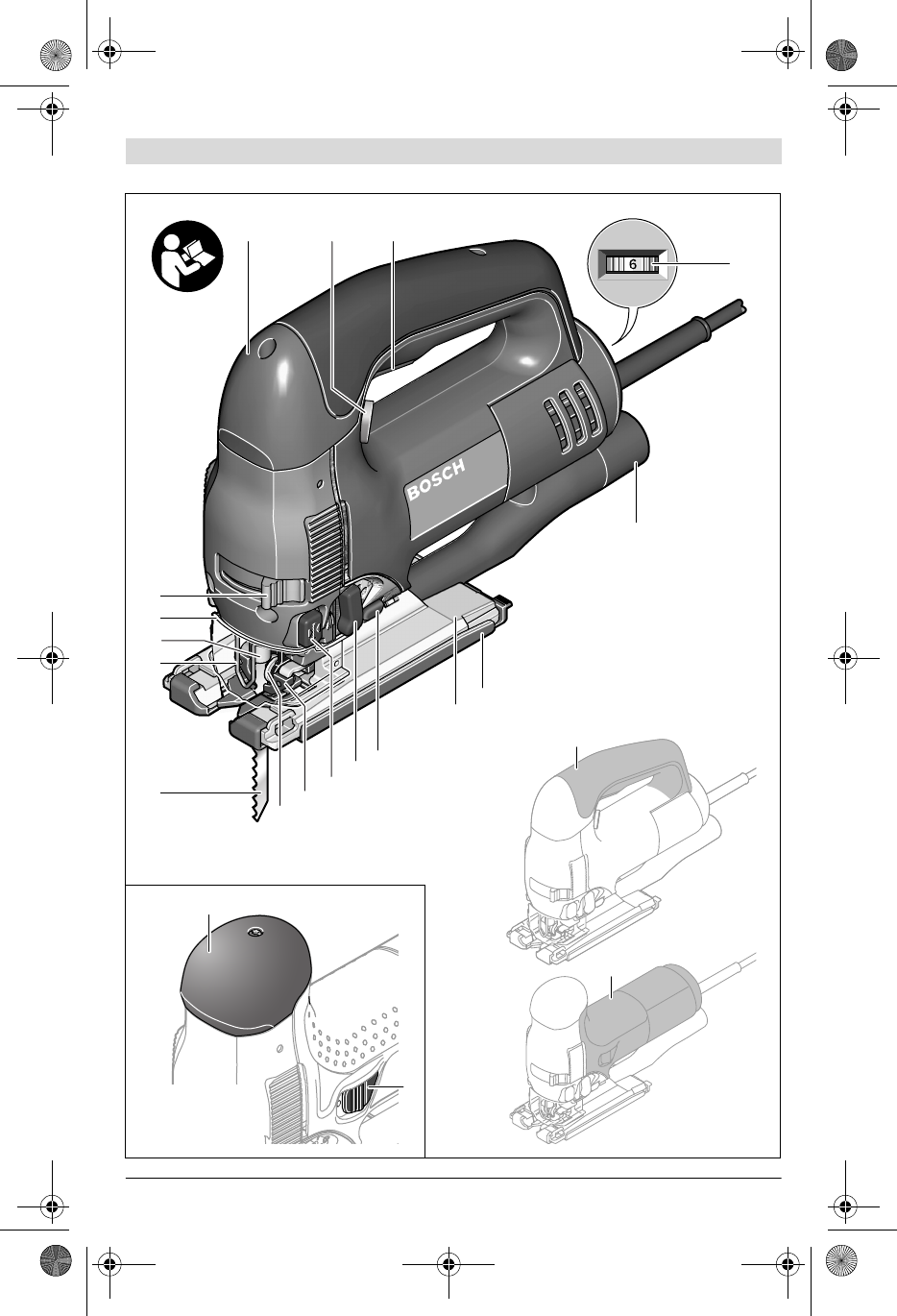 6

BOSCH