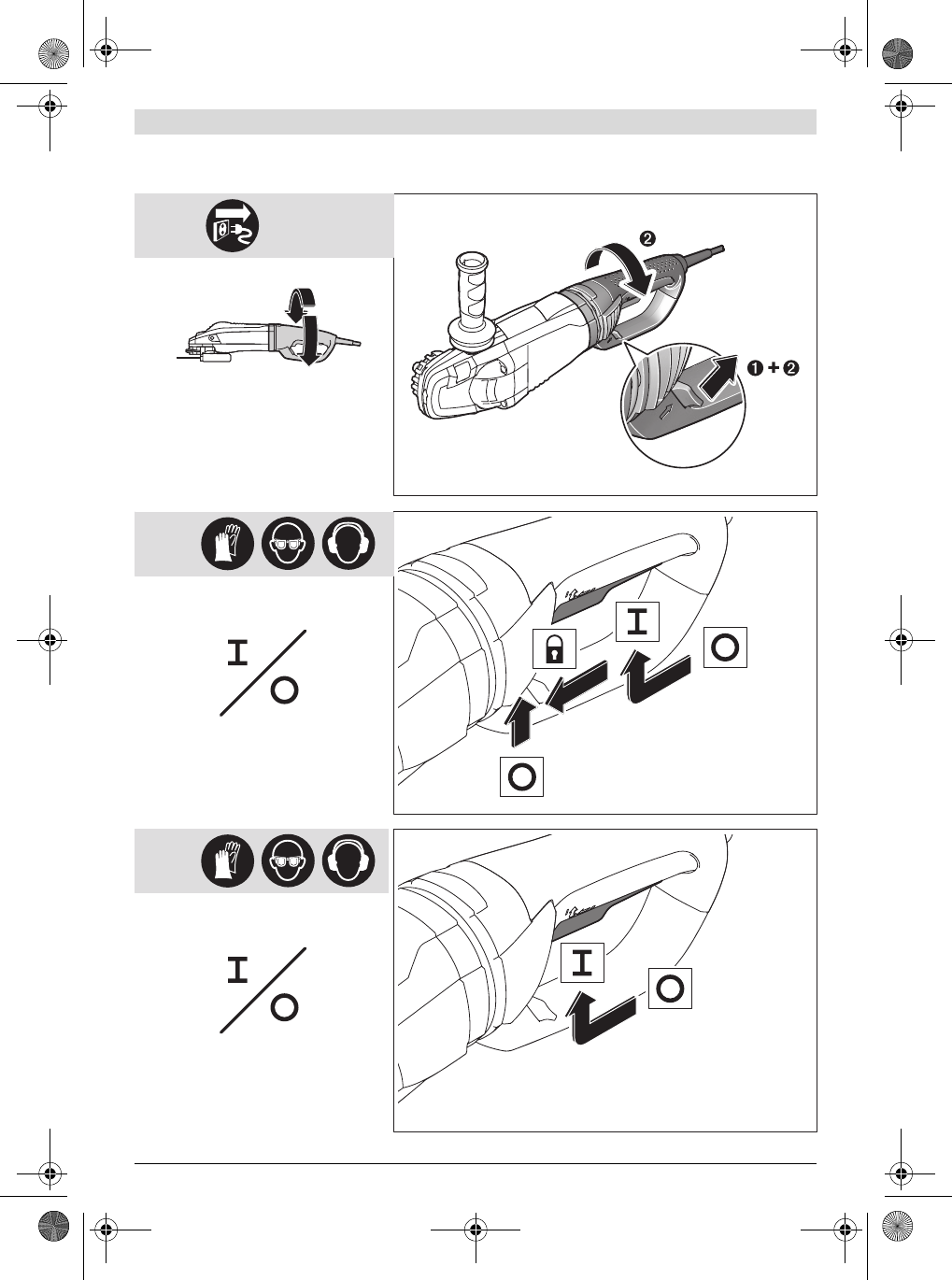 ❷

❶ + ❷

I

O

I

O

O

I

O

I

O