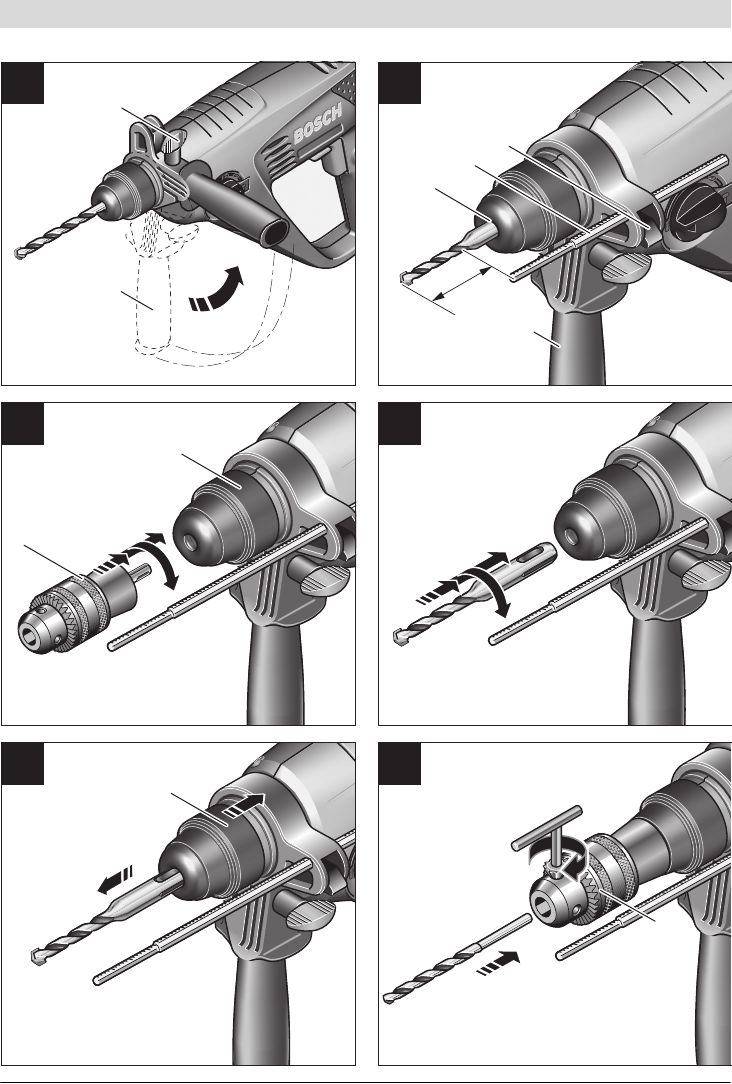 BOSCH