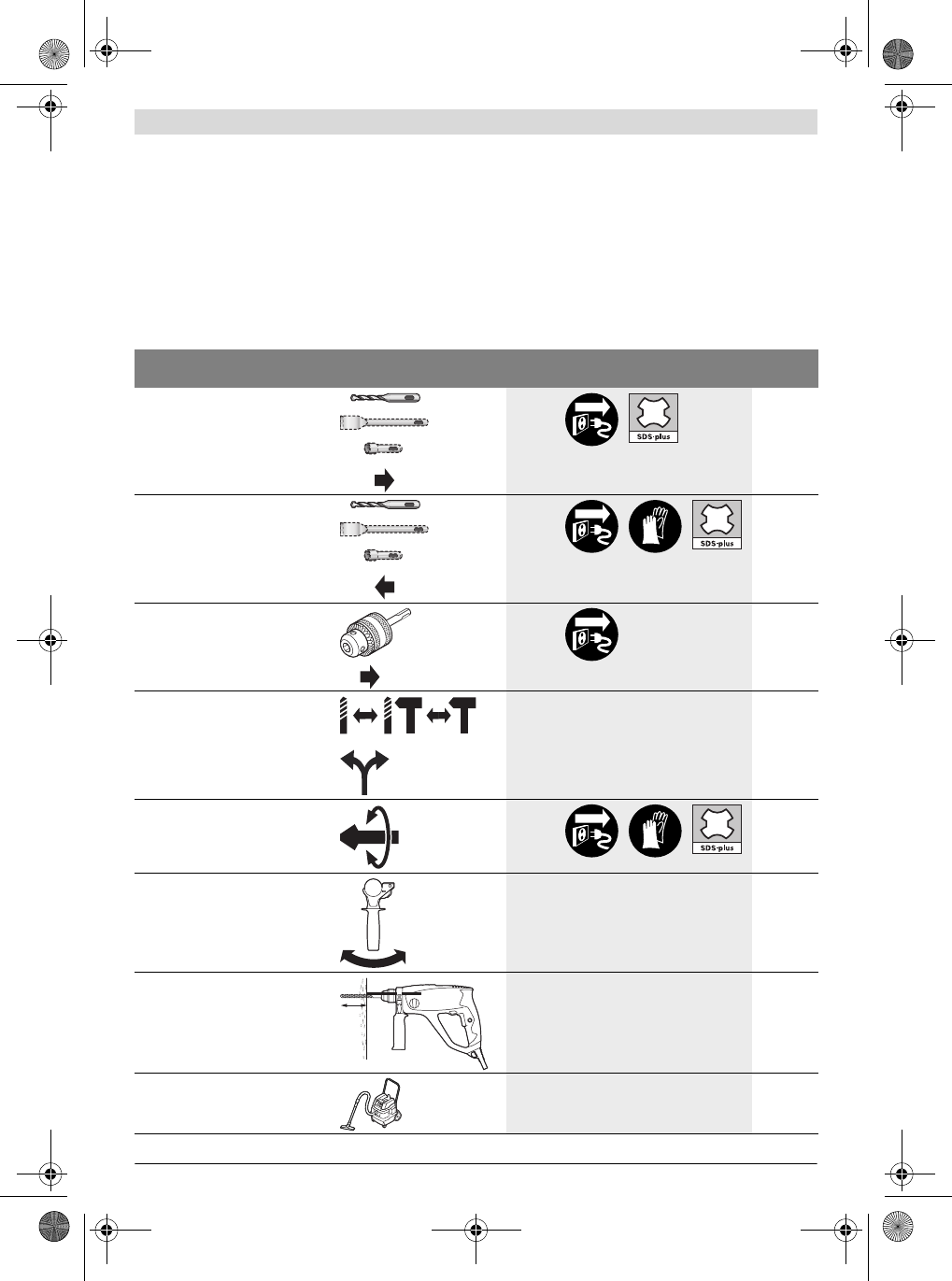 SDS-plus

SDS-plus

SDS-plus