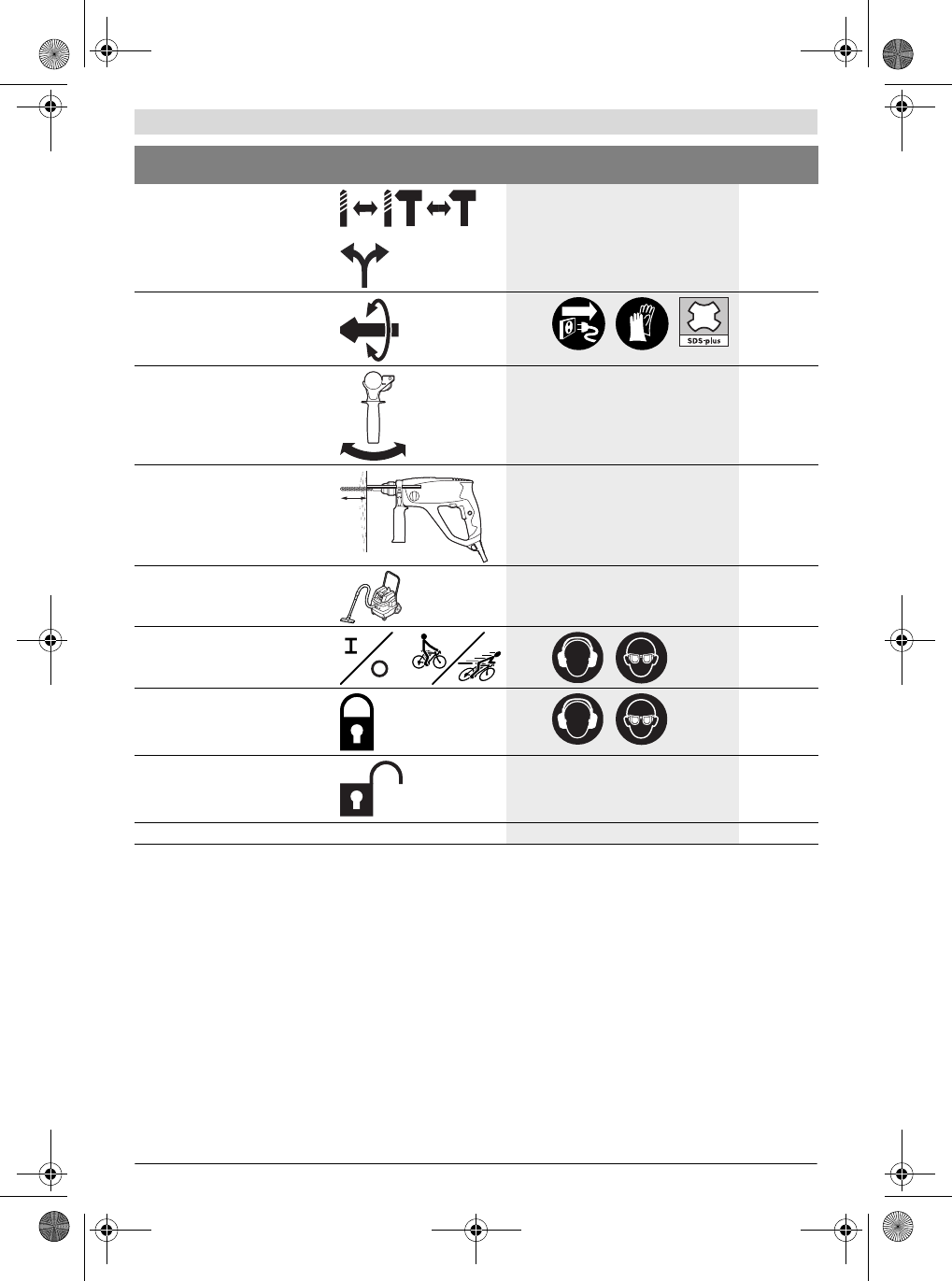 SDS-plus