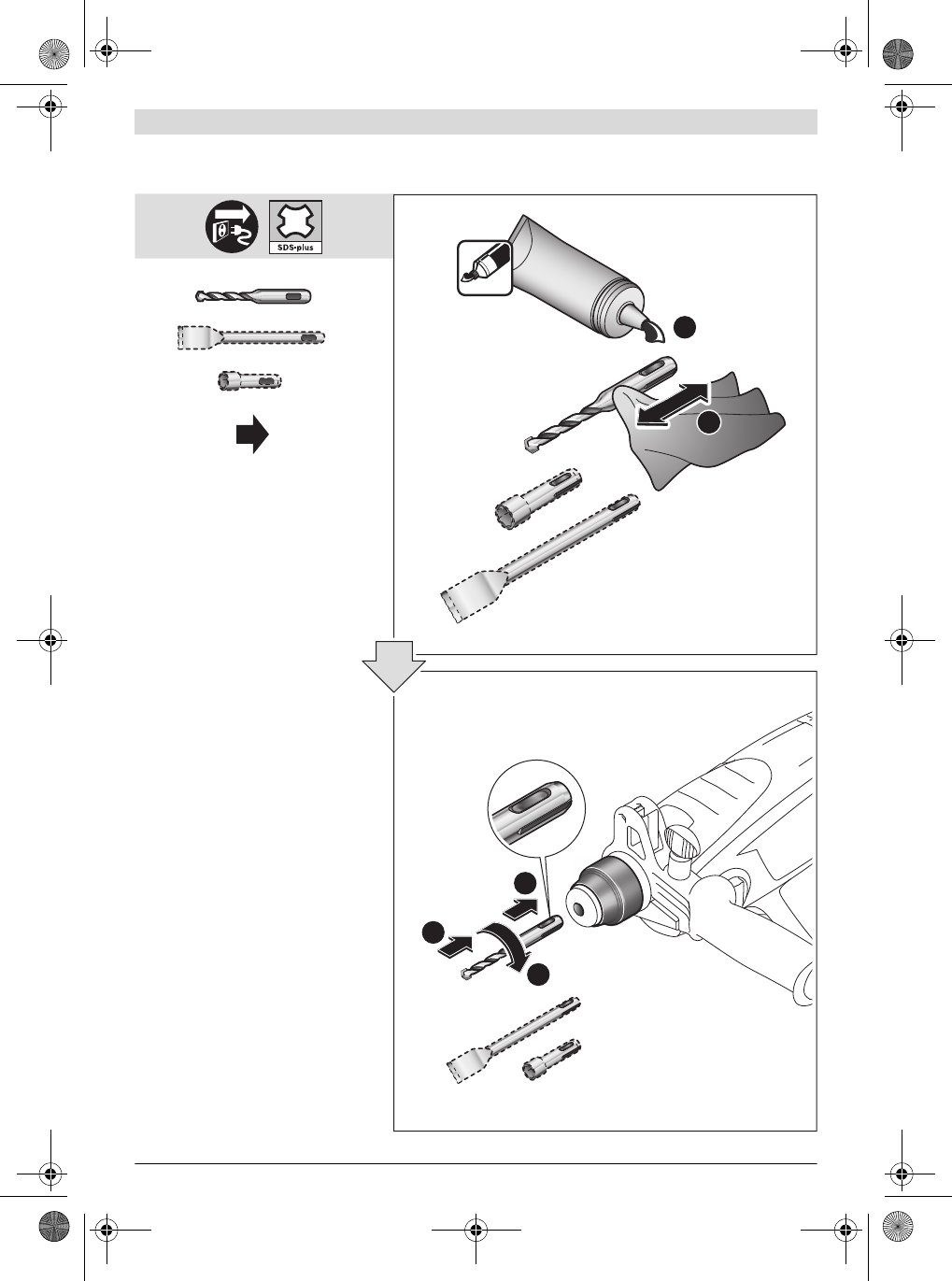 SDS-plus