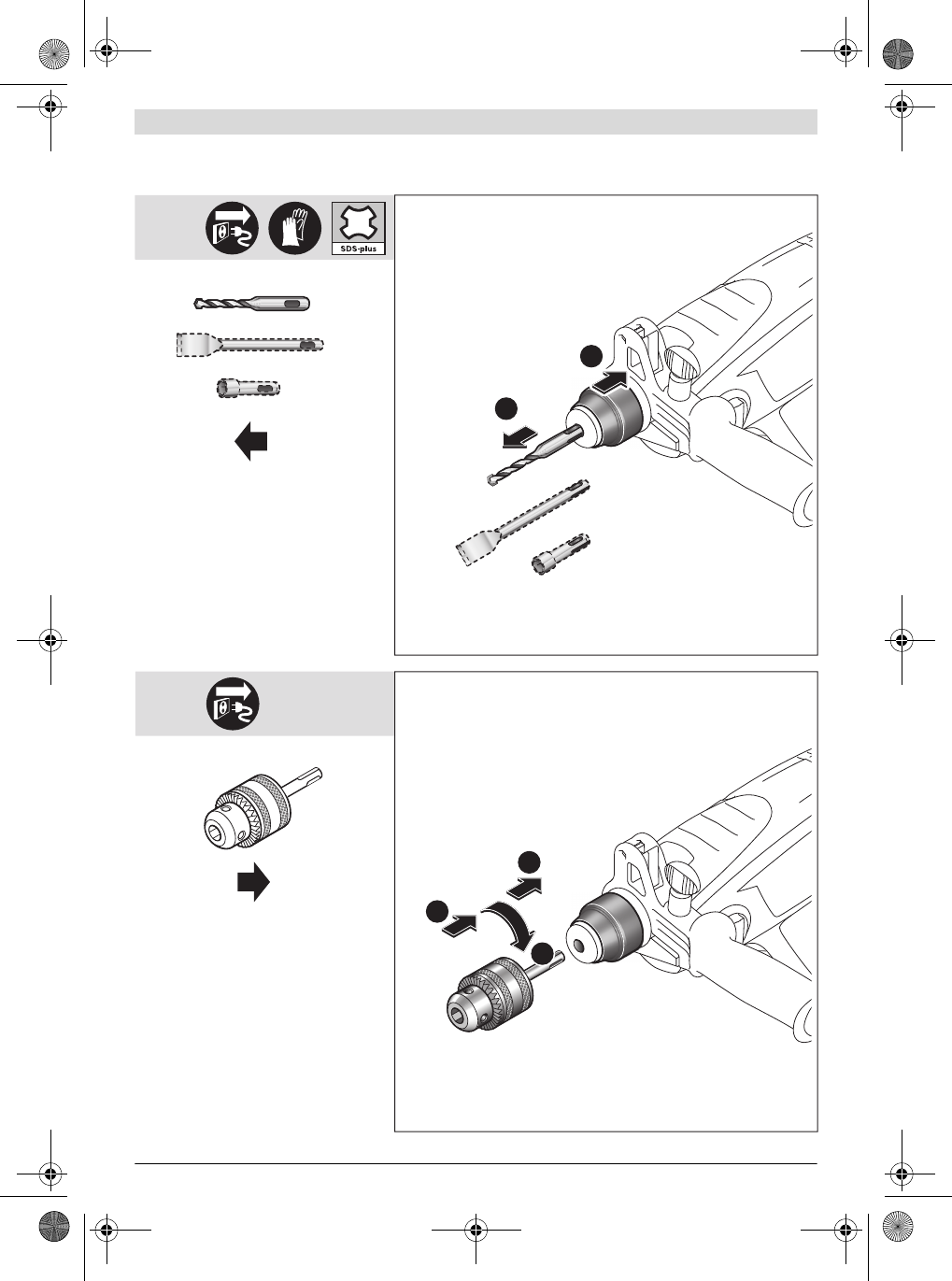 SDS-plus