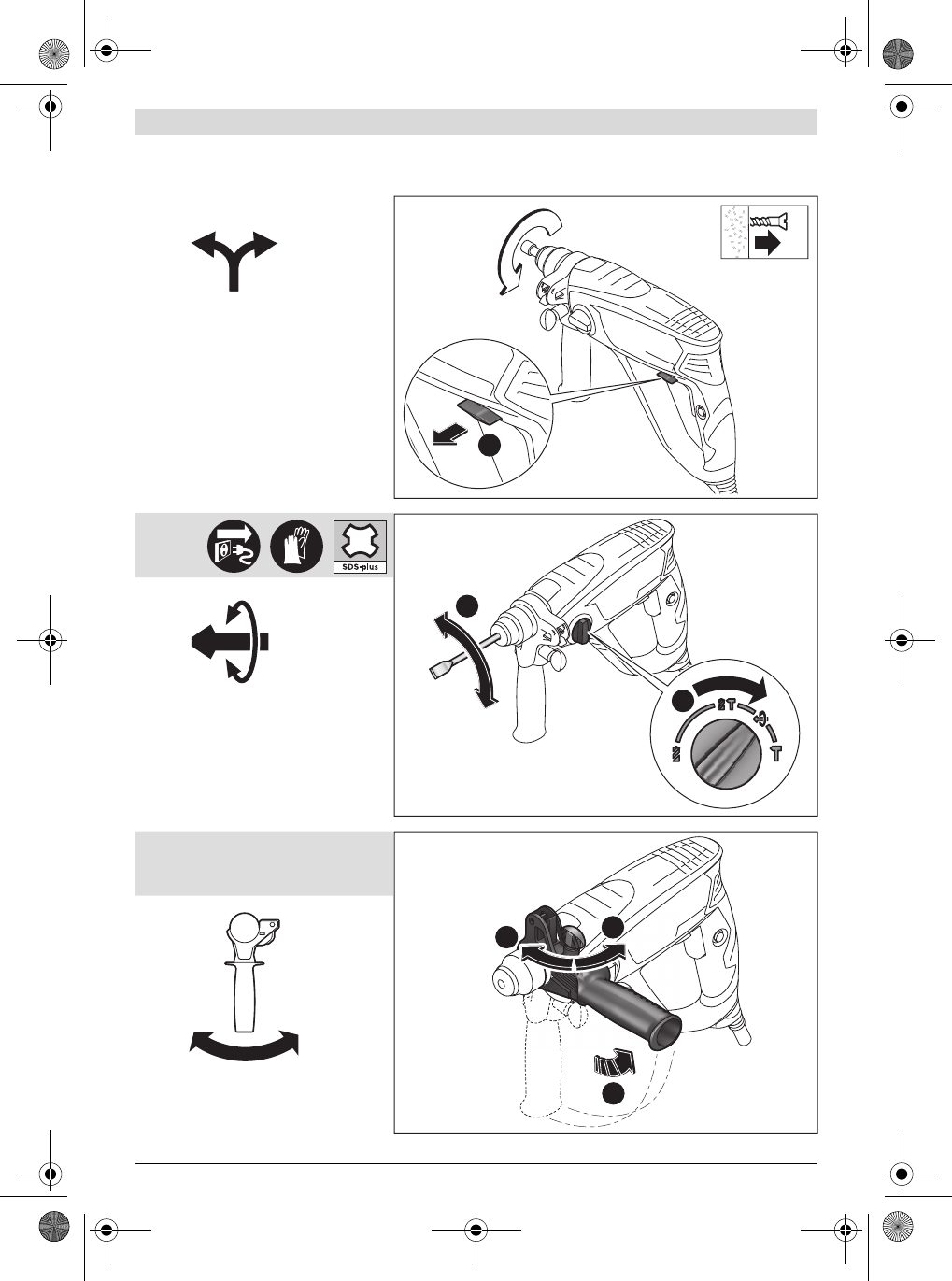 SDS-plus