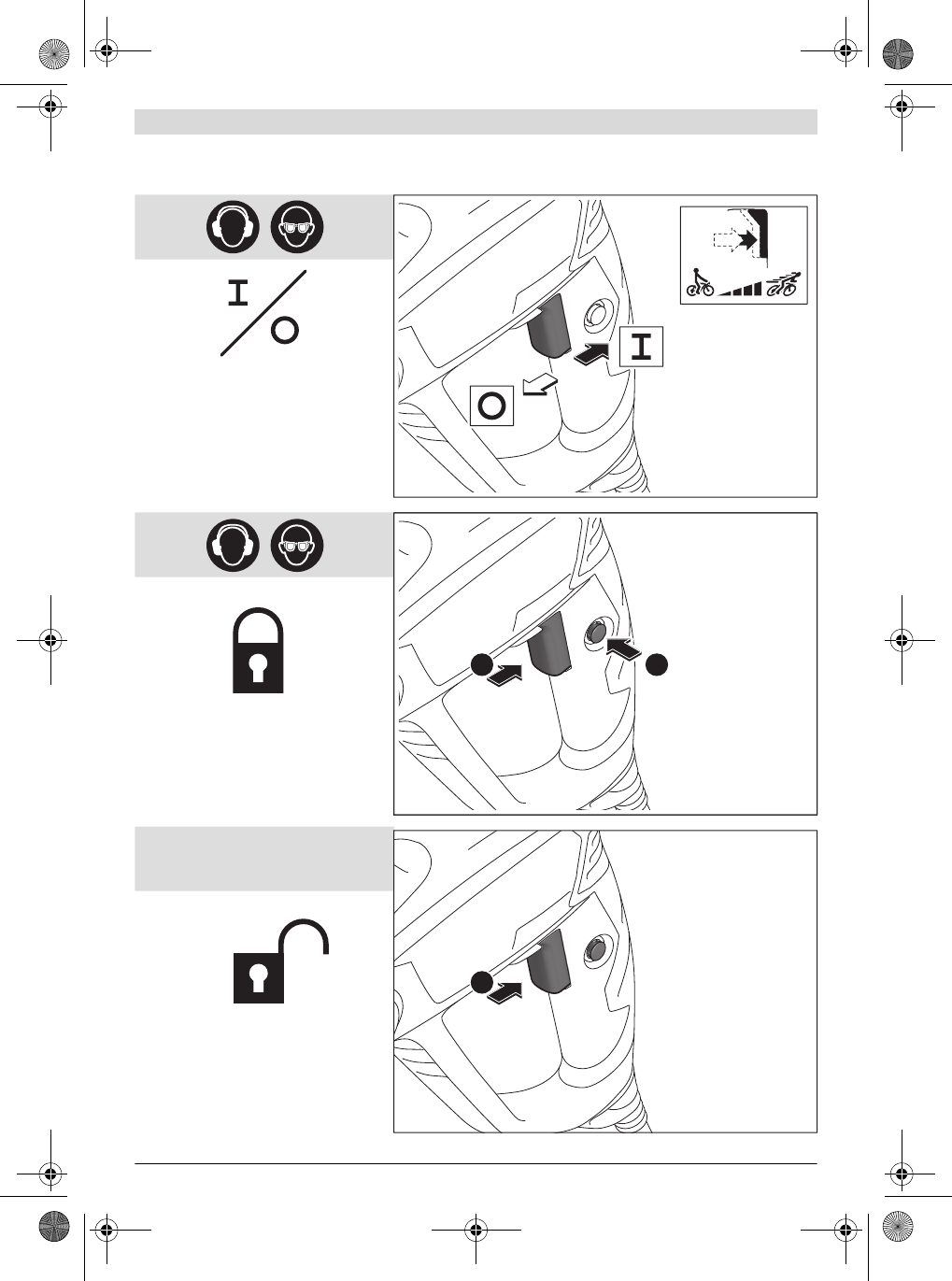 I
O
I
O