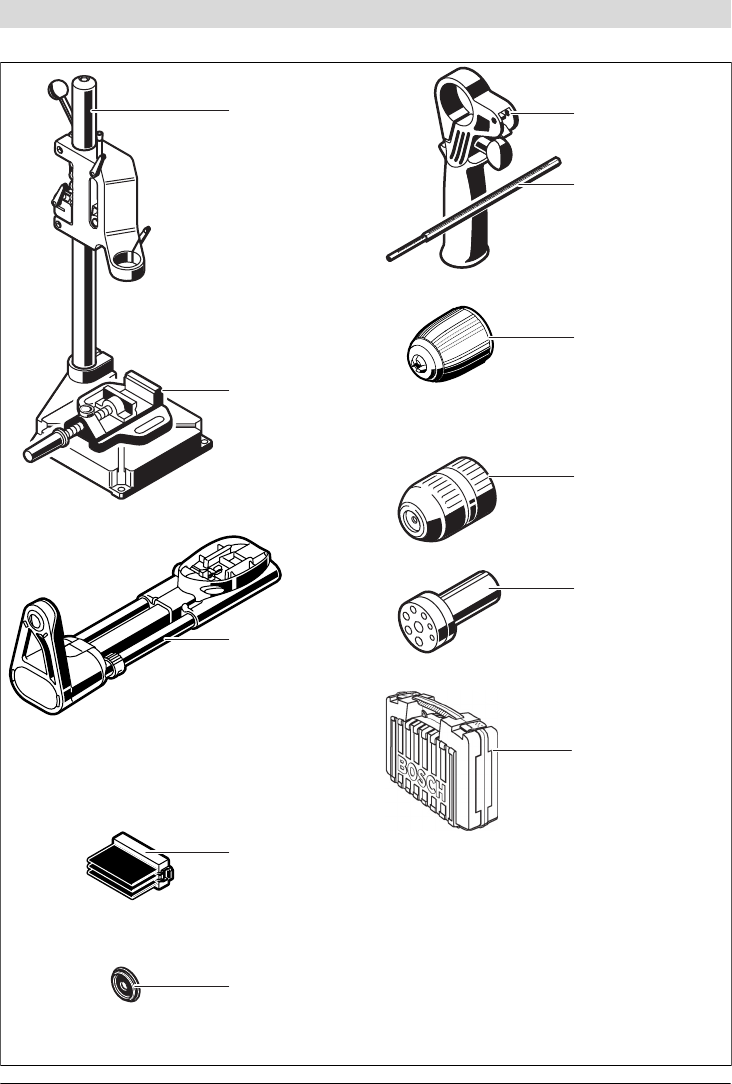 BOSCH