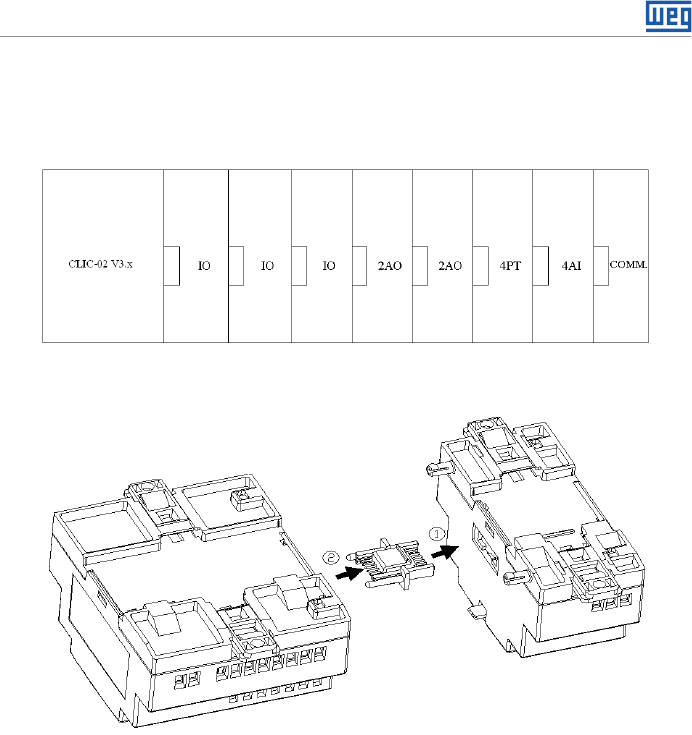 WEG

CLIC-02 V3.x

IO

IO

IO

2AO

2AO

4PT

4AI

COMM.

②

①