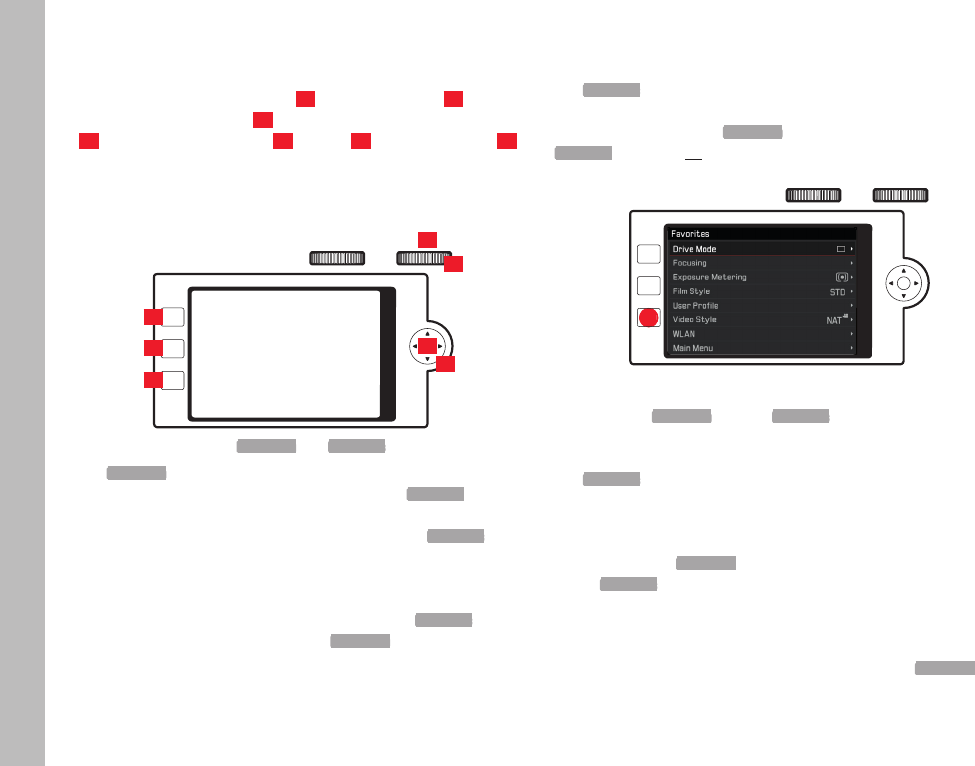 Favorites
Drive Mode
Focusing
Exposure Metering
Film Style
STD
User Profile
Video Style
NAT
WLAN
Main Menu