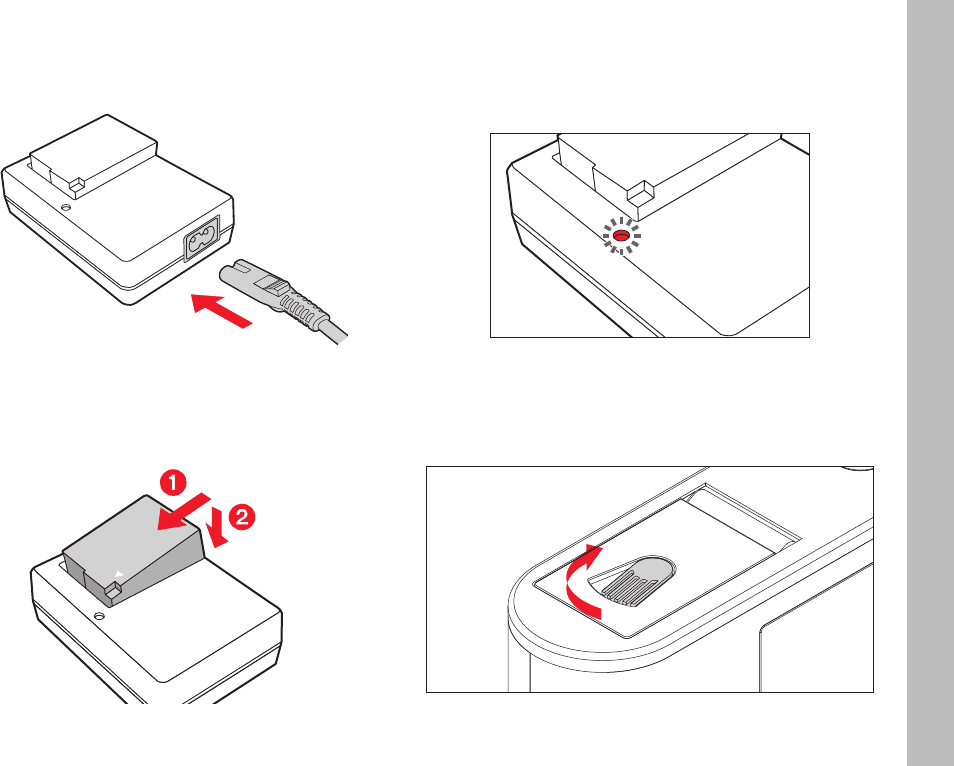 1
2