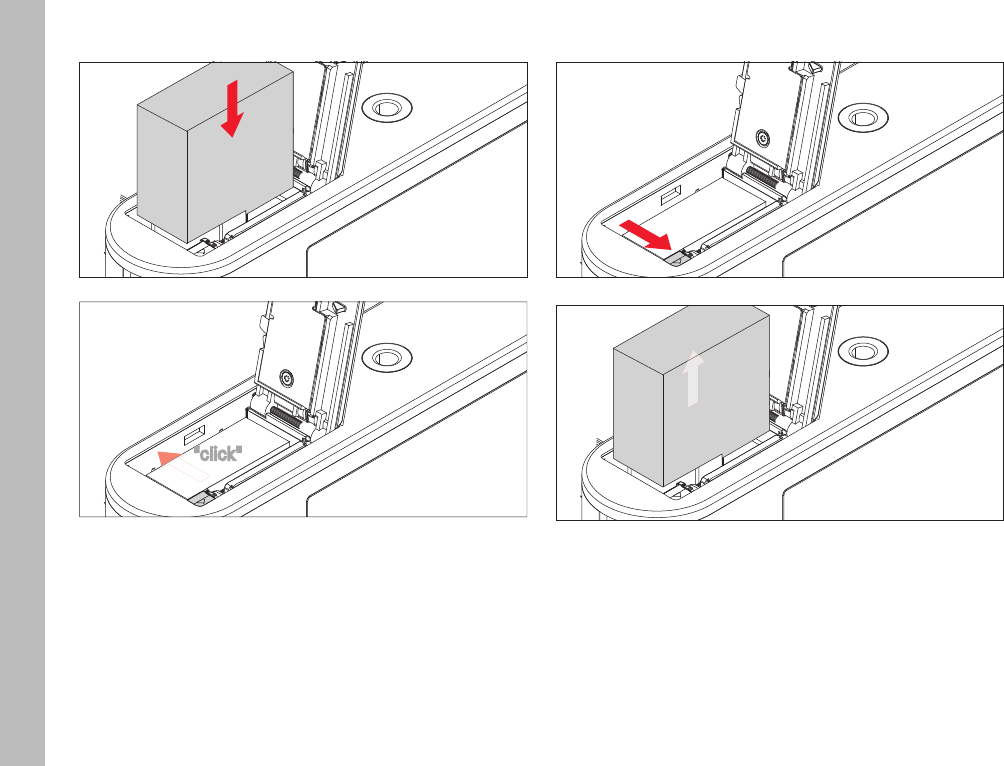 "click"