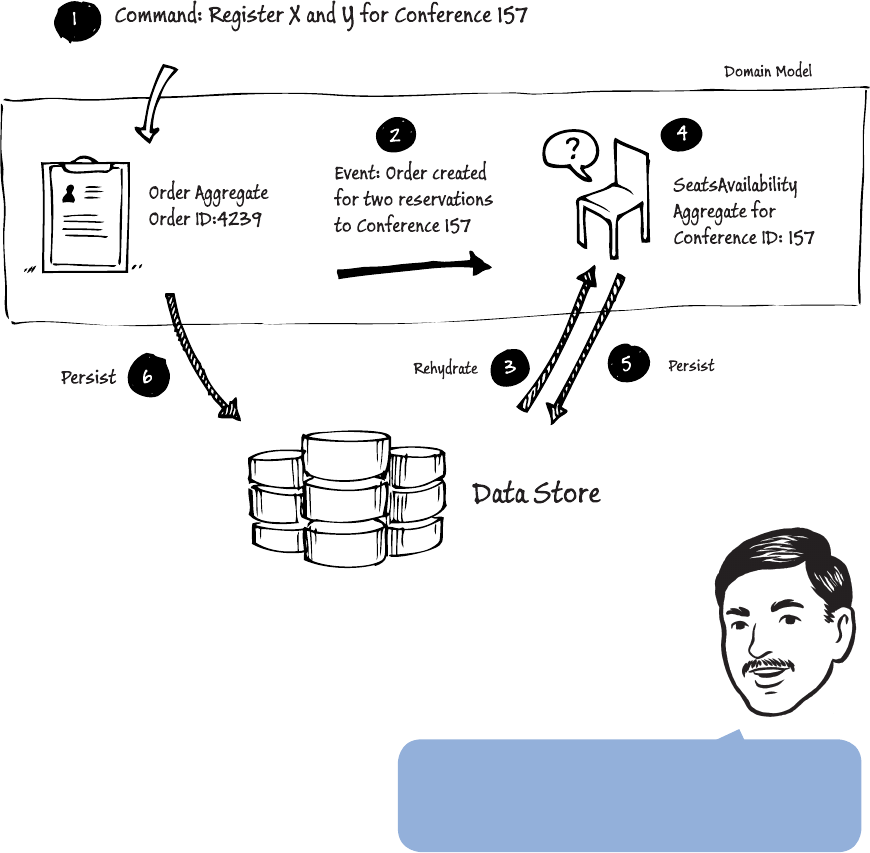 1 Command: Register X and Y for Conference 157

Domain Model

Order Aggregate
Order ID:4239

2
Event: Order created for two reservations to Conference 157

?

4
SeatsAvailability Aggregate for Conference ID: 157

Persist 6

Rehydrate 3

5 Persist

Data Store