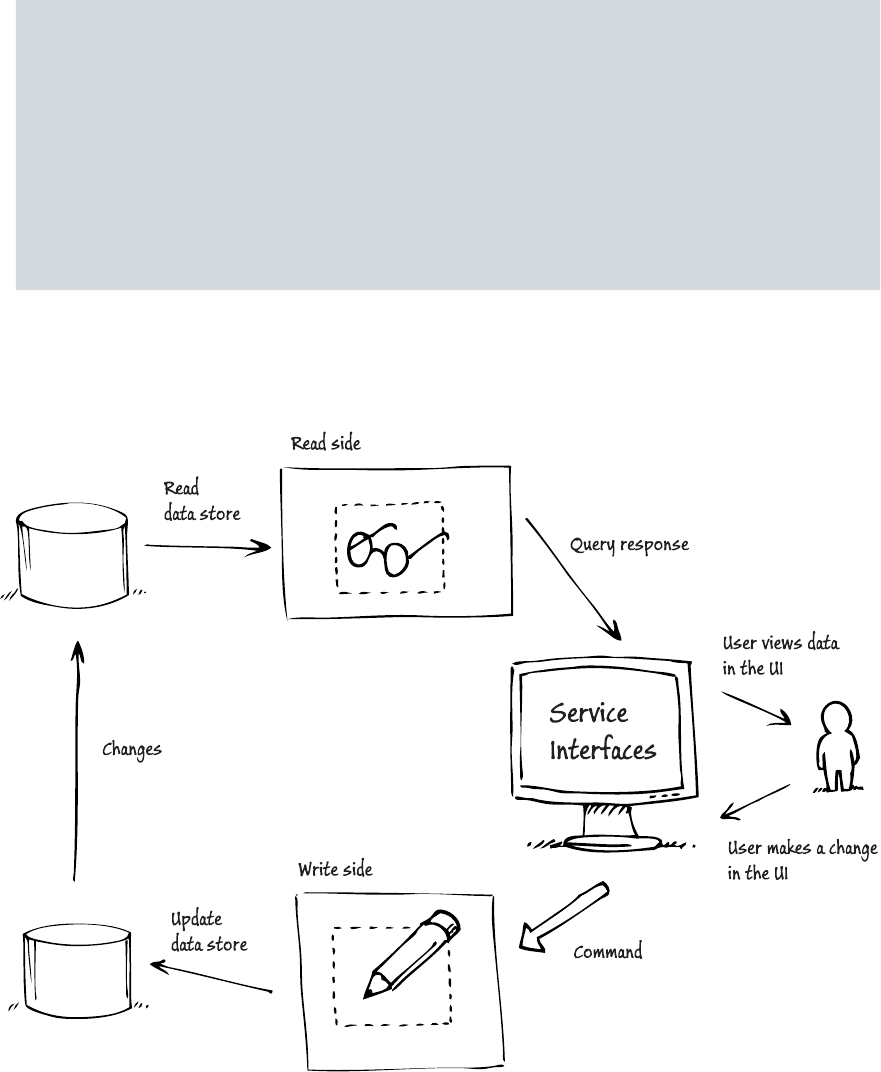 Read side

Read data store

Query response

User views data in the UI

Service Interfaces

Changes

User makes a change in the UI

Write side

Update data store

Command