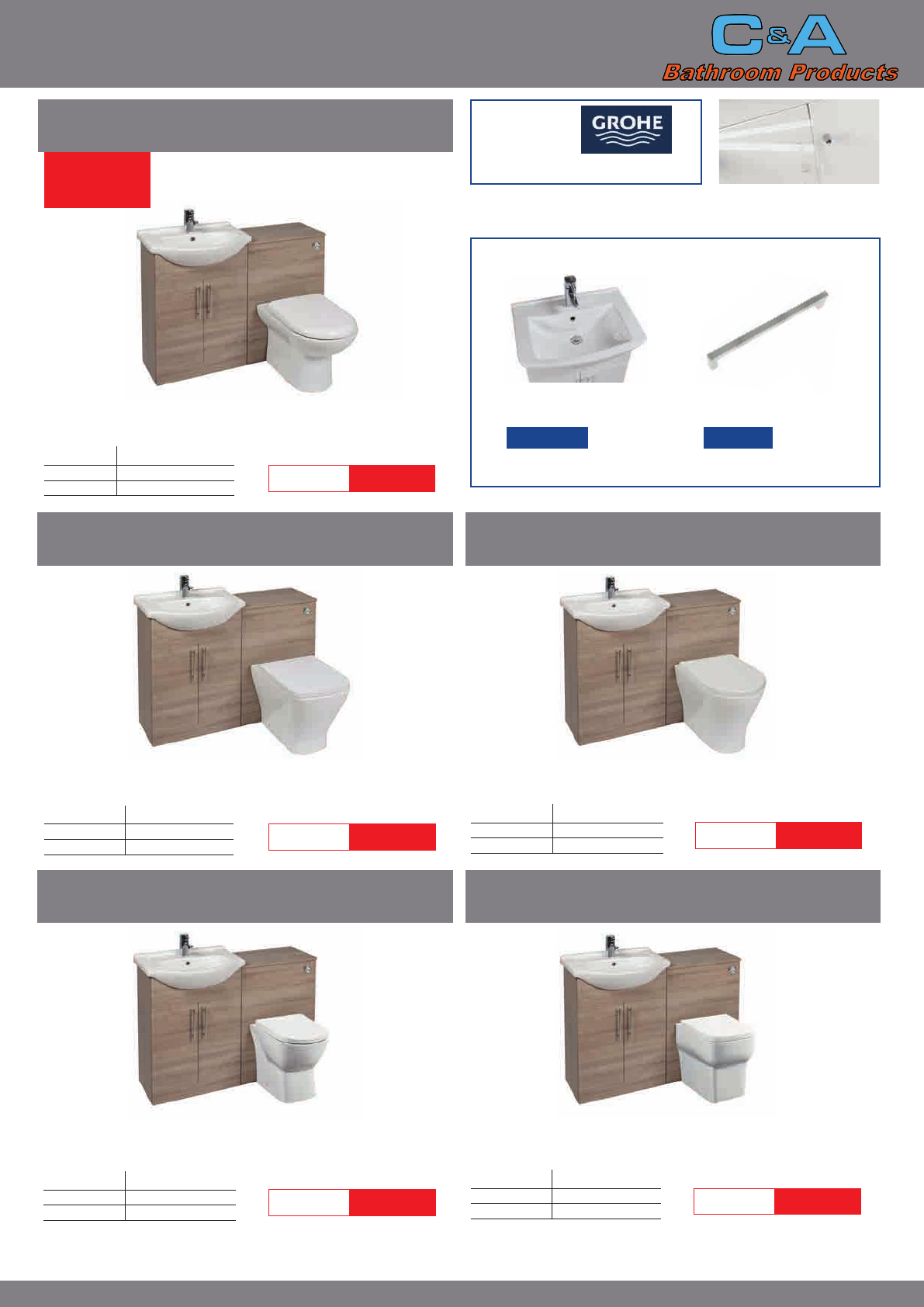 C&A
Bathroom Products

GROHE