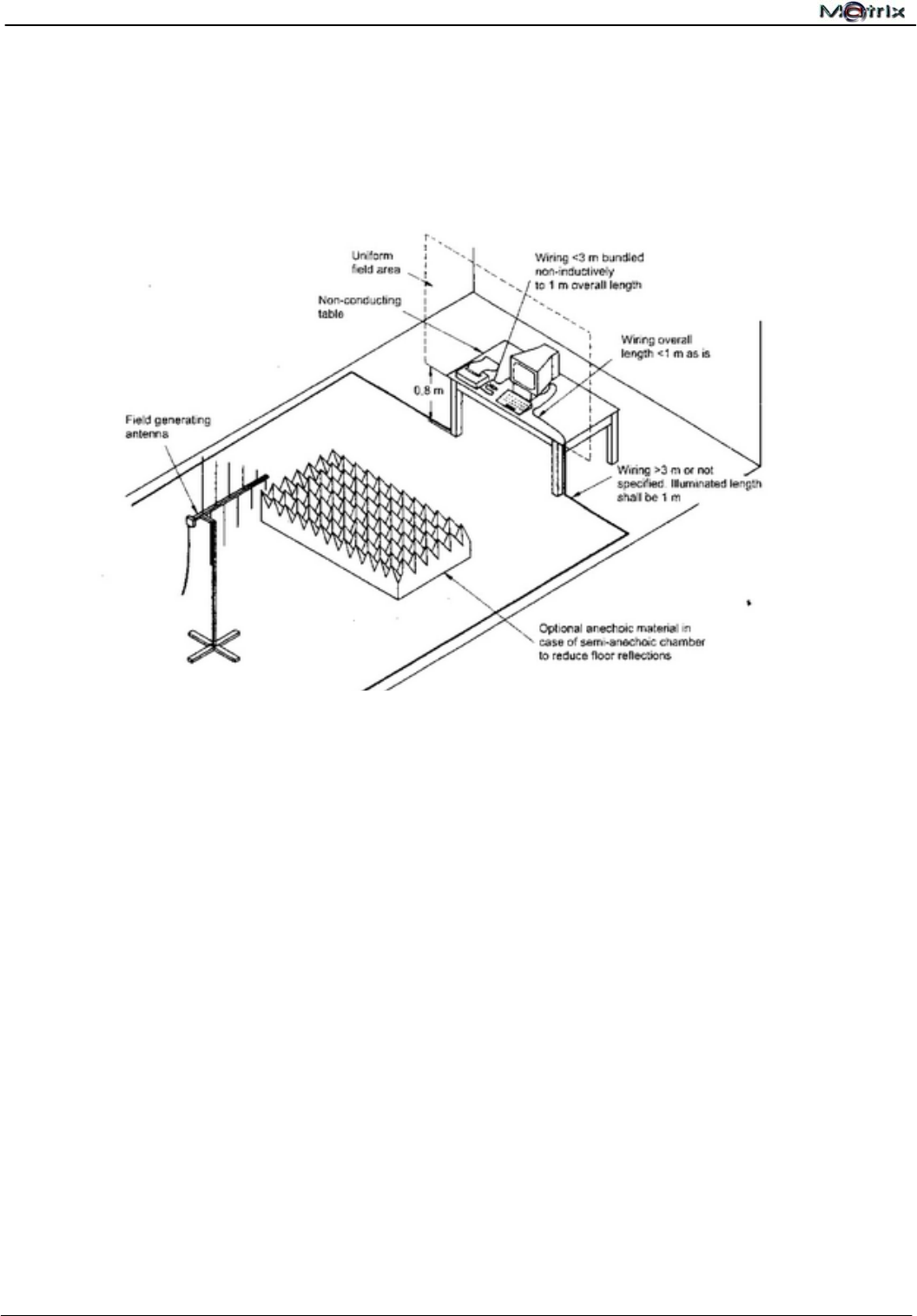 Matrix

Uniform field area

Wiring <3 m bundled non-inductively to 1 m overall length

Non-conducting table

Wiring overall length <1 m as is

0,8 m

Field generating antenna

Wiring >3 m or not specified. Illuminated length shall be 1 m

Optional anechoic material in case of semi-anechoic chamber to reduce floor reflections