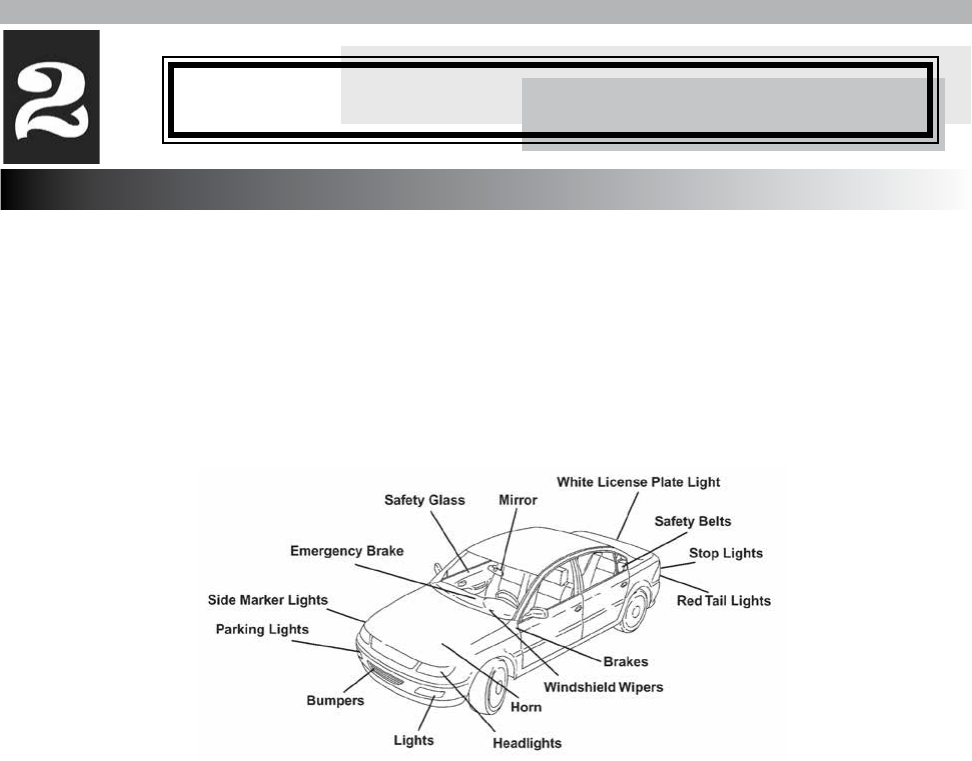 2

White License Plate Light
Safety Glass
Mirror
Safety Belts
Emergency Brake
Stop Lights
Red Tail Lights
Side Marker Lights
Parking Lights
Brakes
Windshield Wipers
Bumpers
Horn
Lights
Headlights