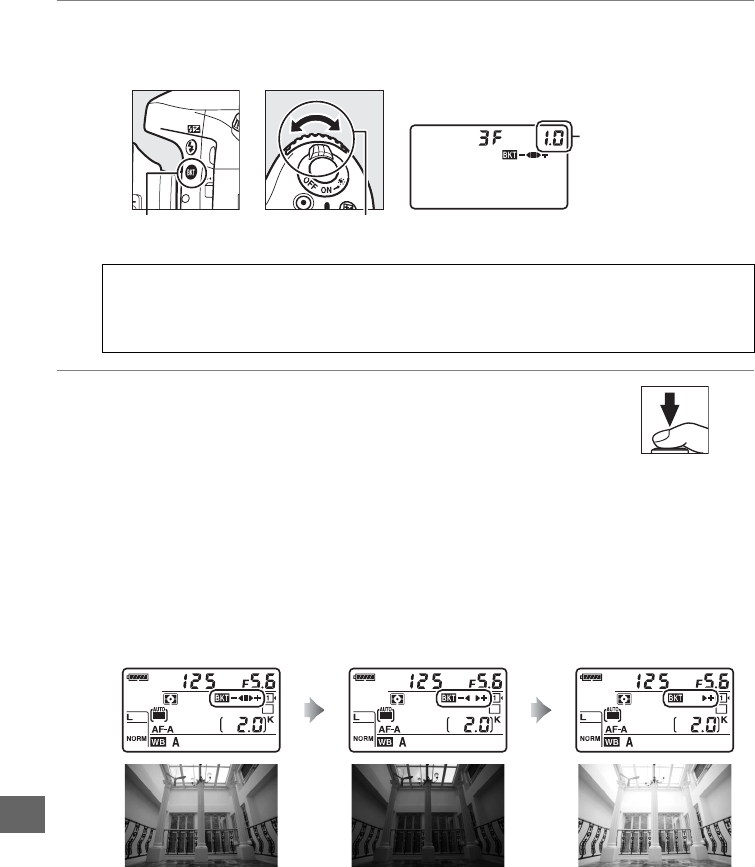 3F 1.0

BKT

OFF ON

125 F5.6

BKT

L

AF-A

2.0 K

NORM WB A

125 F5.6

BKT

L

AF-A

2.0 K

NORM WB A

125 F5.6

BKT

L

AF-A

2.0 K

NORM WB A