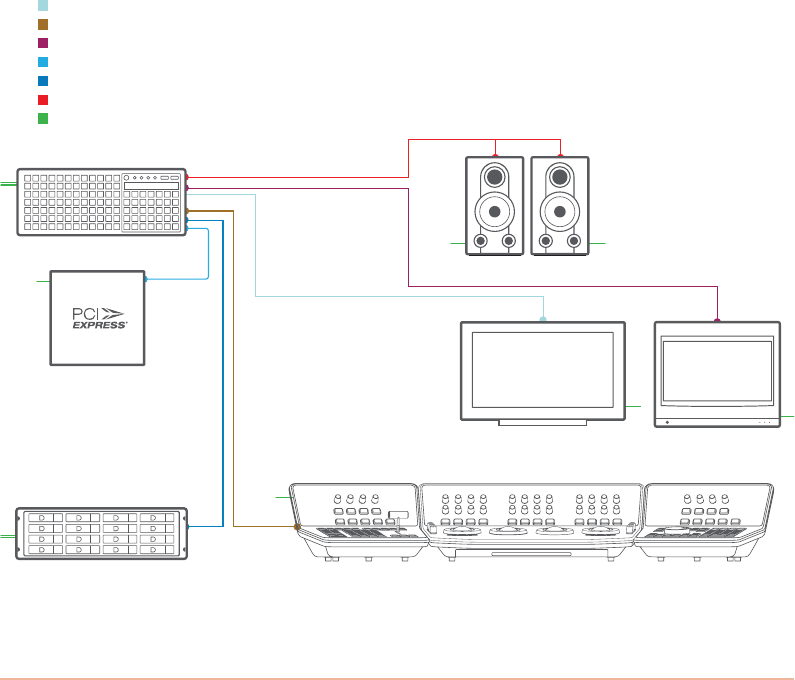 PCI EXPRESS