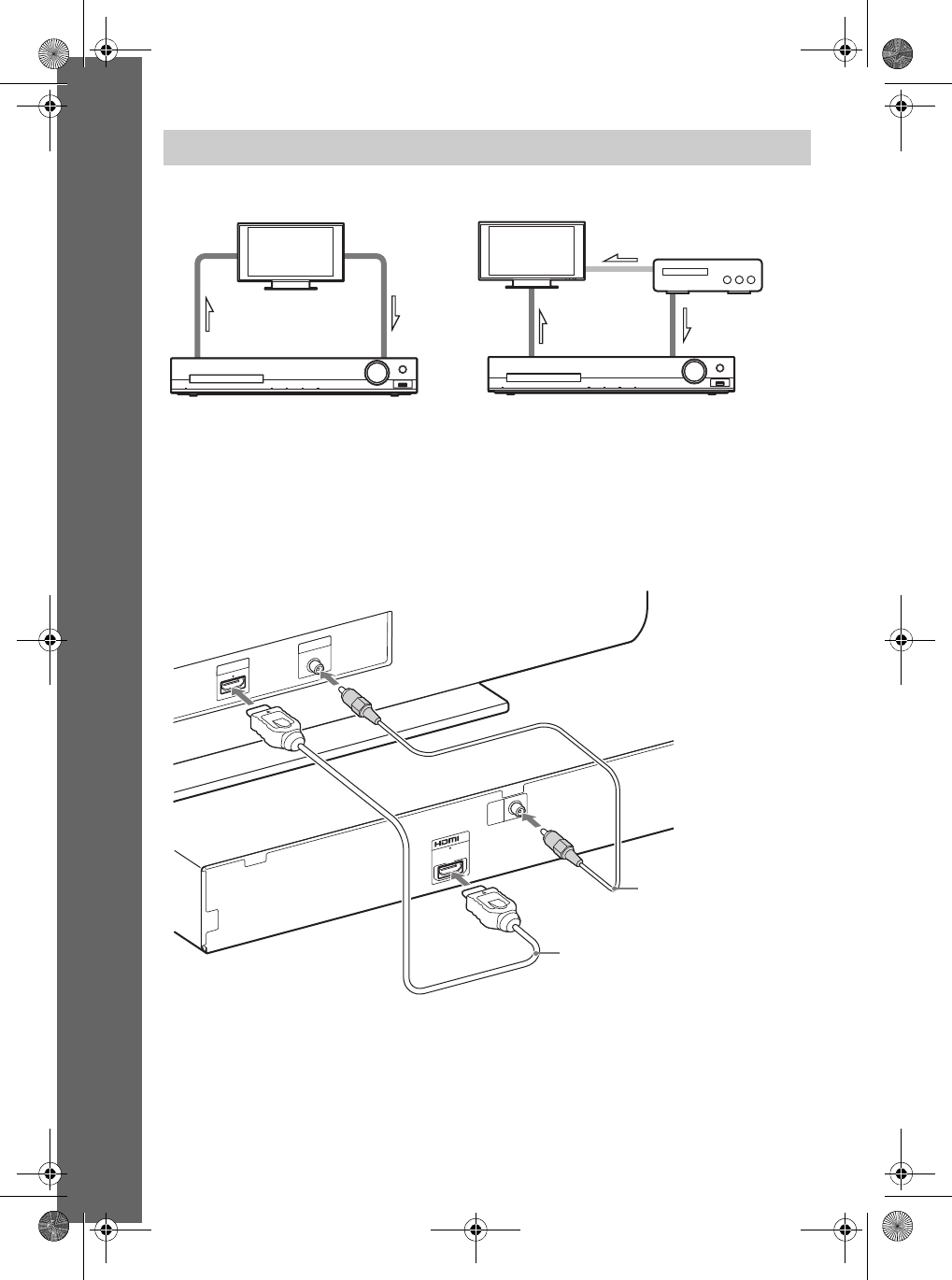 HDMI