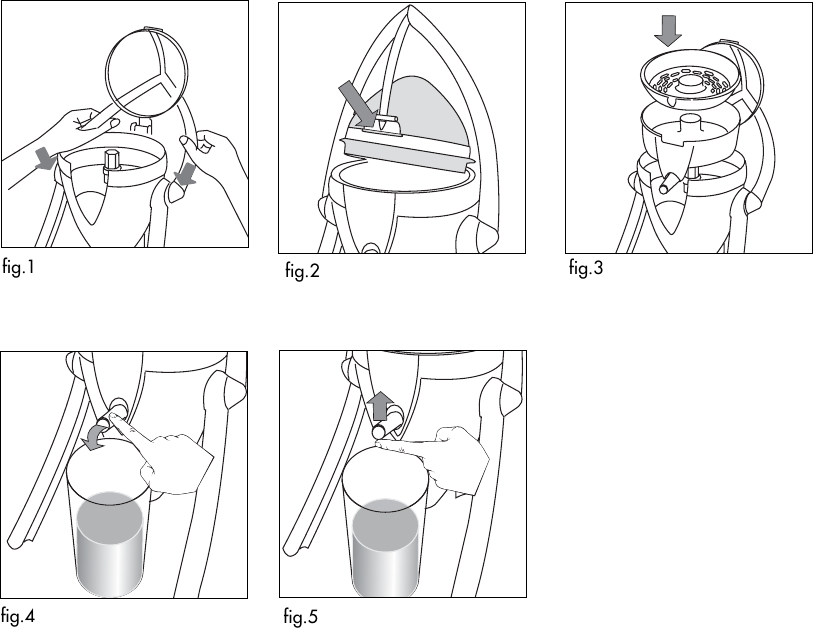 fig.1

fig.2

fig.3

fig.4

fig.5