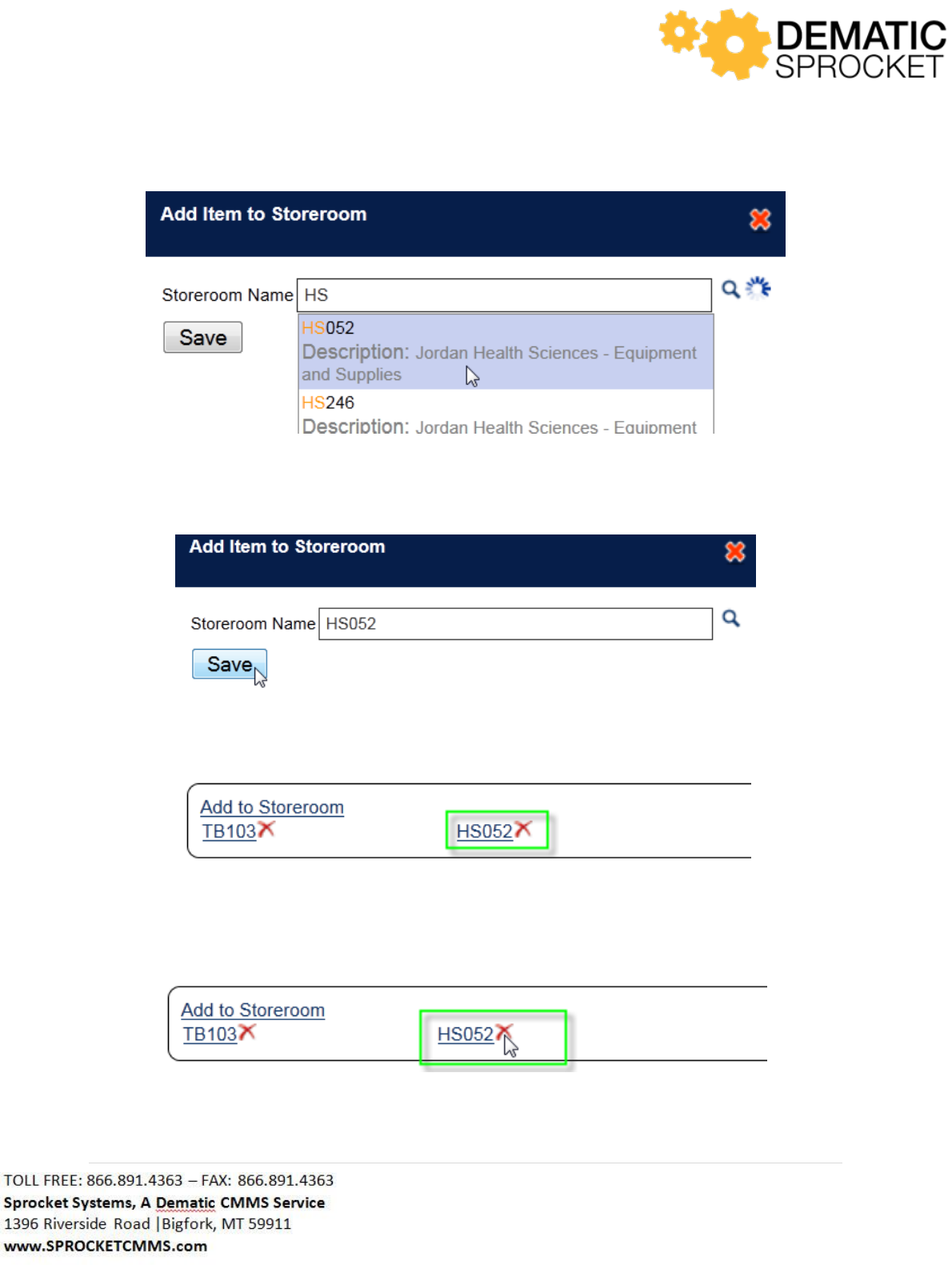 DEMATIC SPROCKET

Add Item to Storeroom

Storeroom Name HS

Save

HS052
Description: Jordan Health Sciences - Equipment and Supplies

HS246
Description: Jordan Health Sciences - Equipment

Add Item to Storeroom

Storeroom Name HS052

Save

Add to Storeroom
TB103 HS052

Add to Storeroom
TB103 HS052

TOLL FREE: 866.891.4363 – FAX: 866.891.4363
Sprocket Systems, A Dematic CMMS Service
1396 Riverside Road |Bigfork, MT 59911
www.SPROCKETCMMS.com