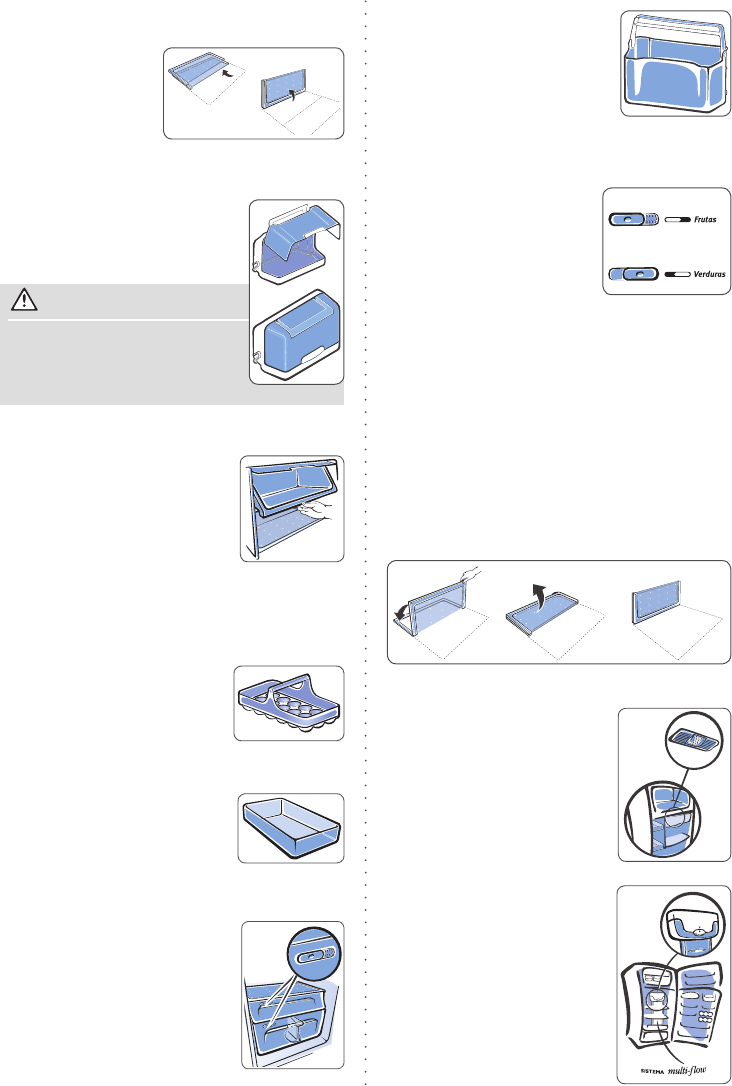 Frutas

Verduras

SISTEMA multi-flow