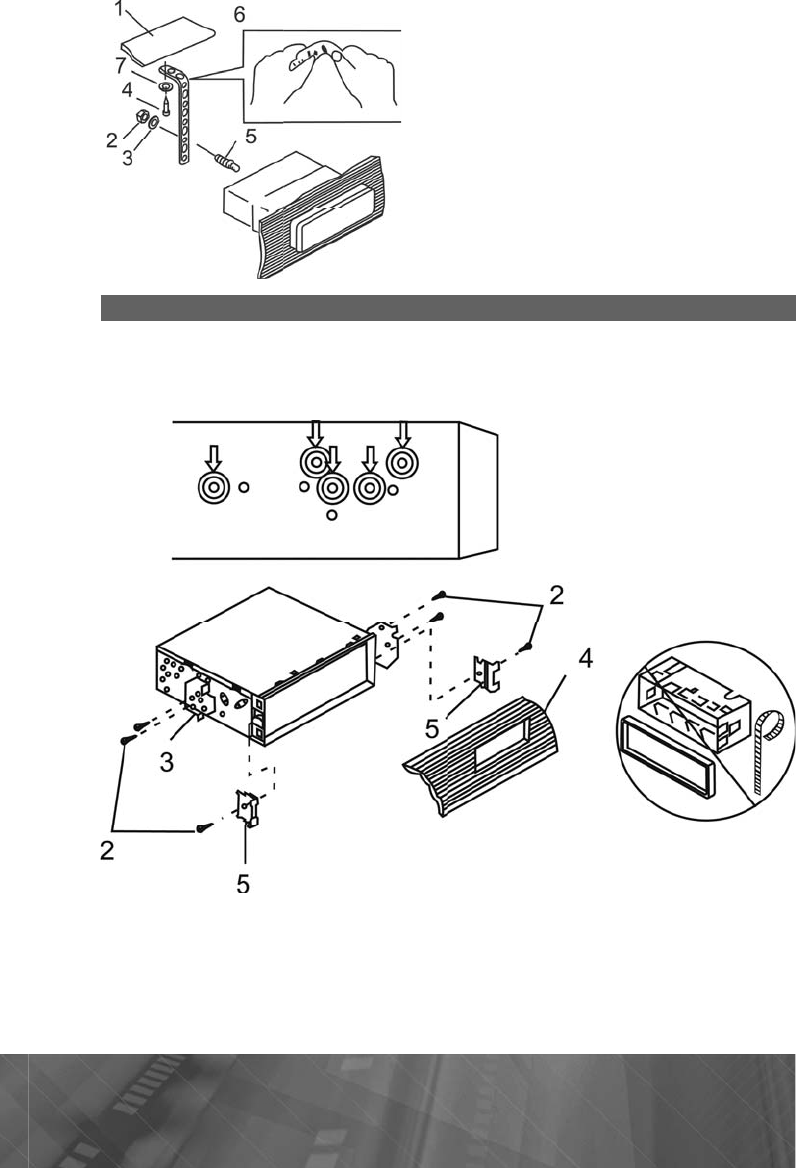 1
6
7
4
2
3
5

2
4
5
3
2
5