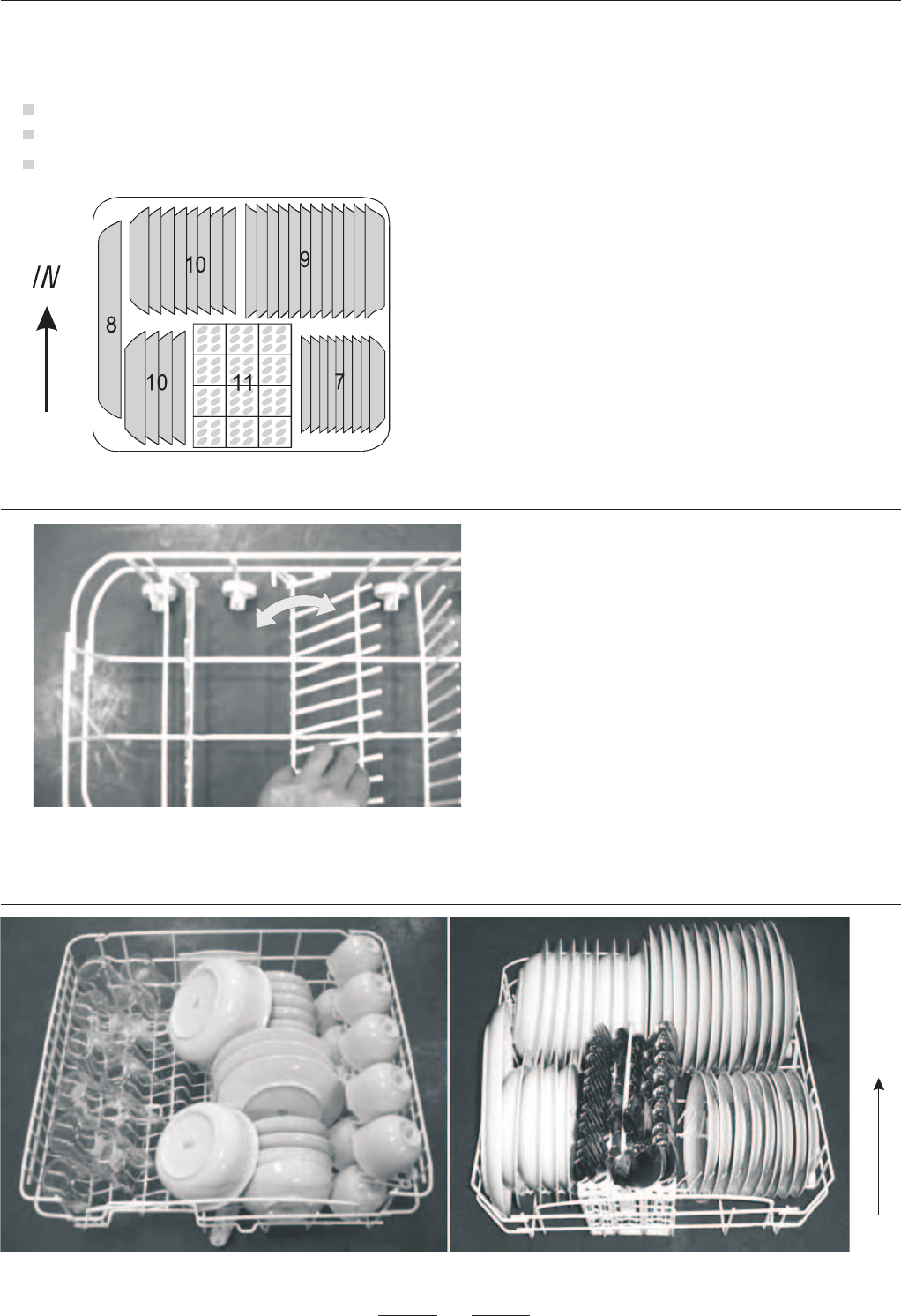 IN

8

10

9

10

11

7