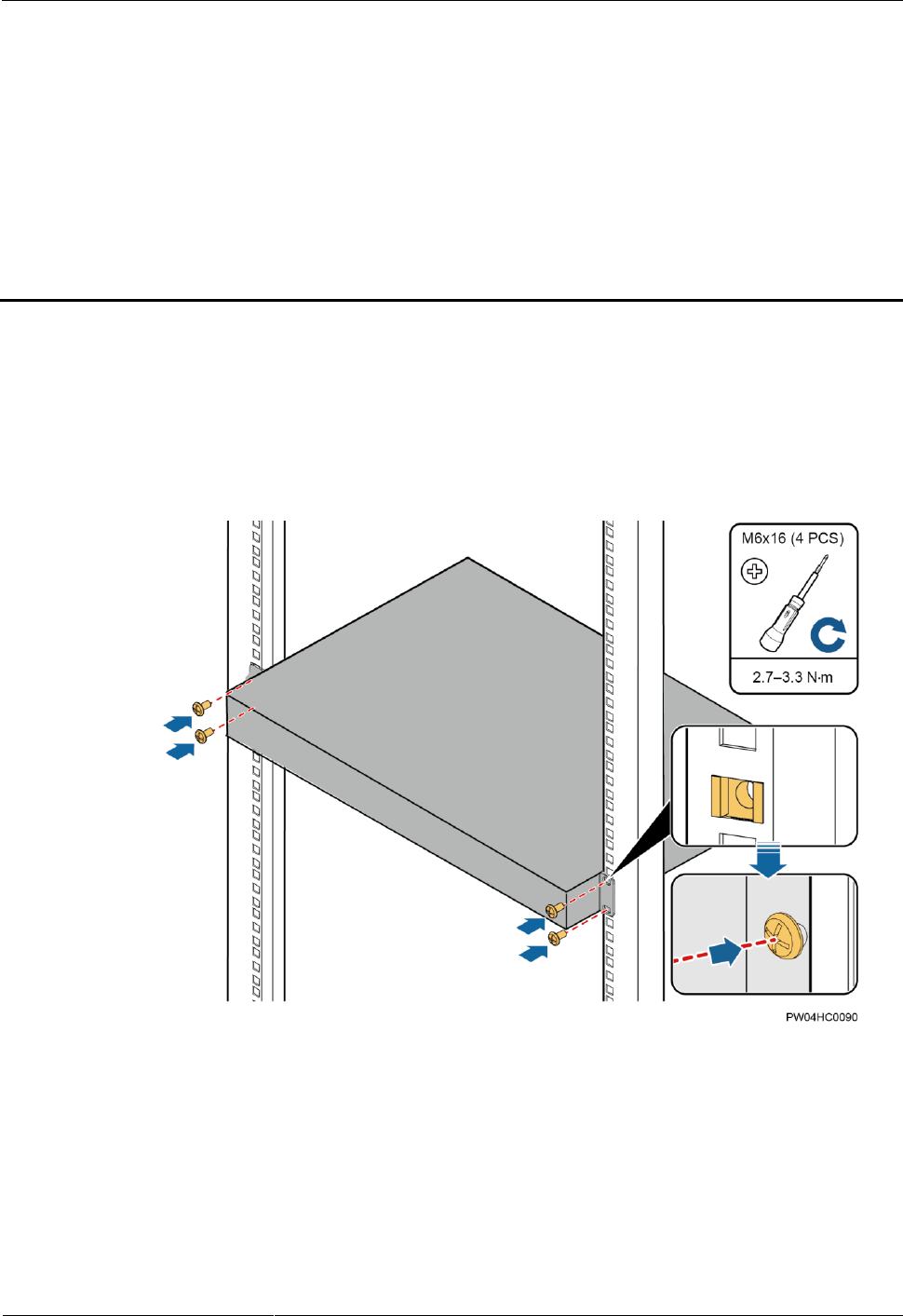 M6x16 (4 PCS)

2.7–3.3 N·m

PW04HC0090