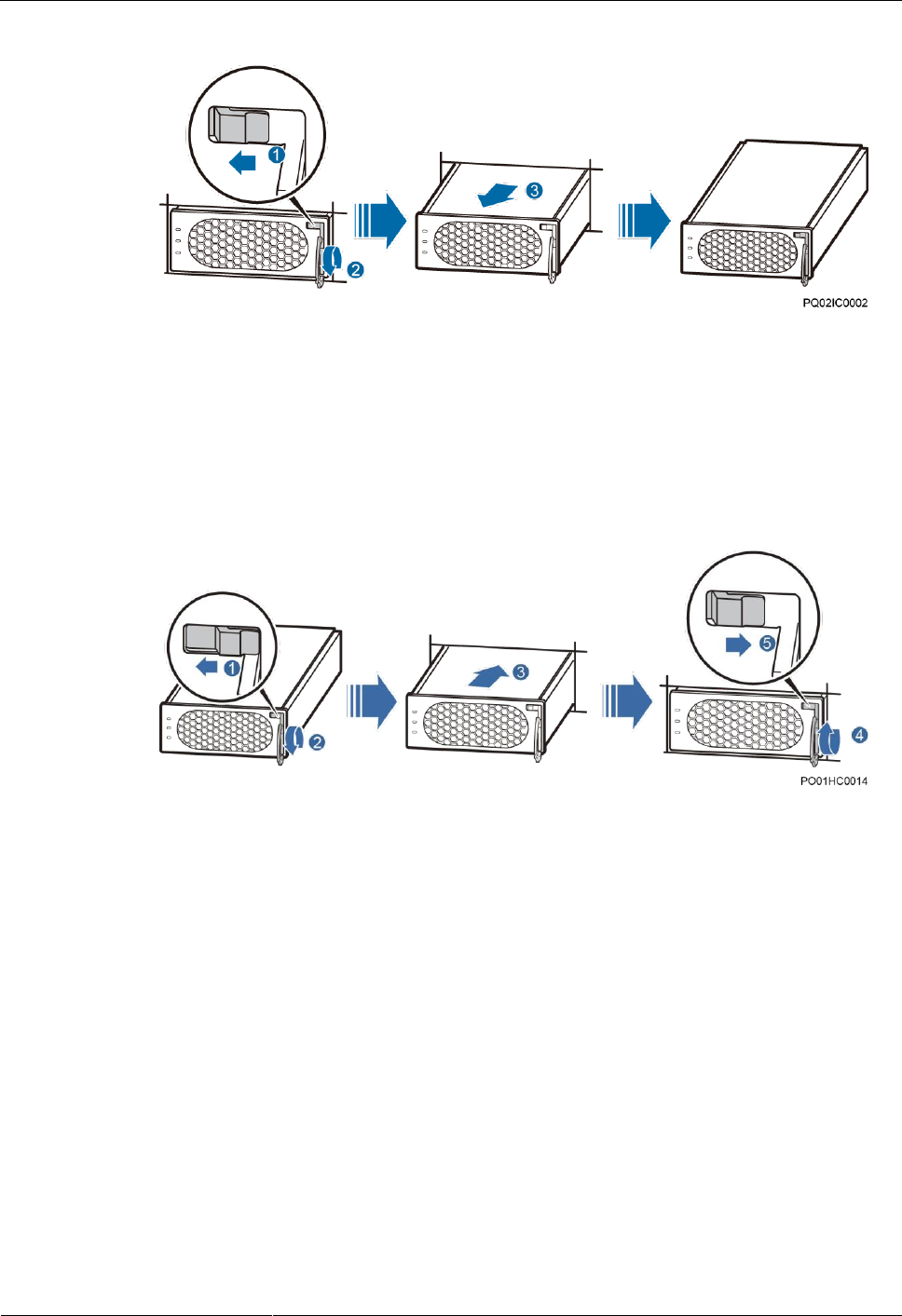 1

2

3

PQ02IC0002

1

2

3

5

4

PO01HC0014