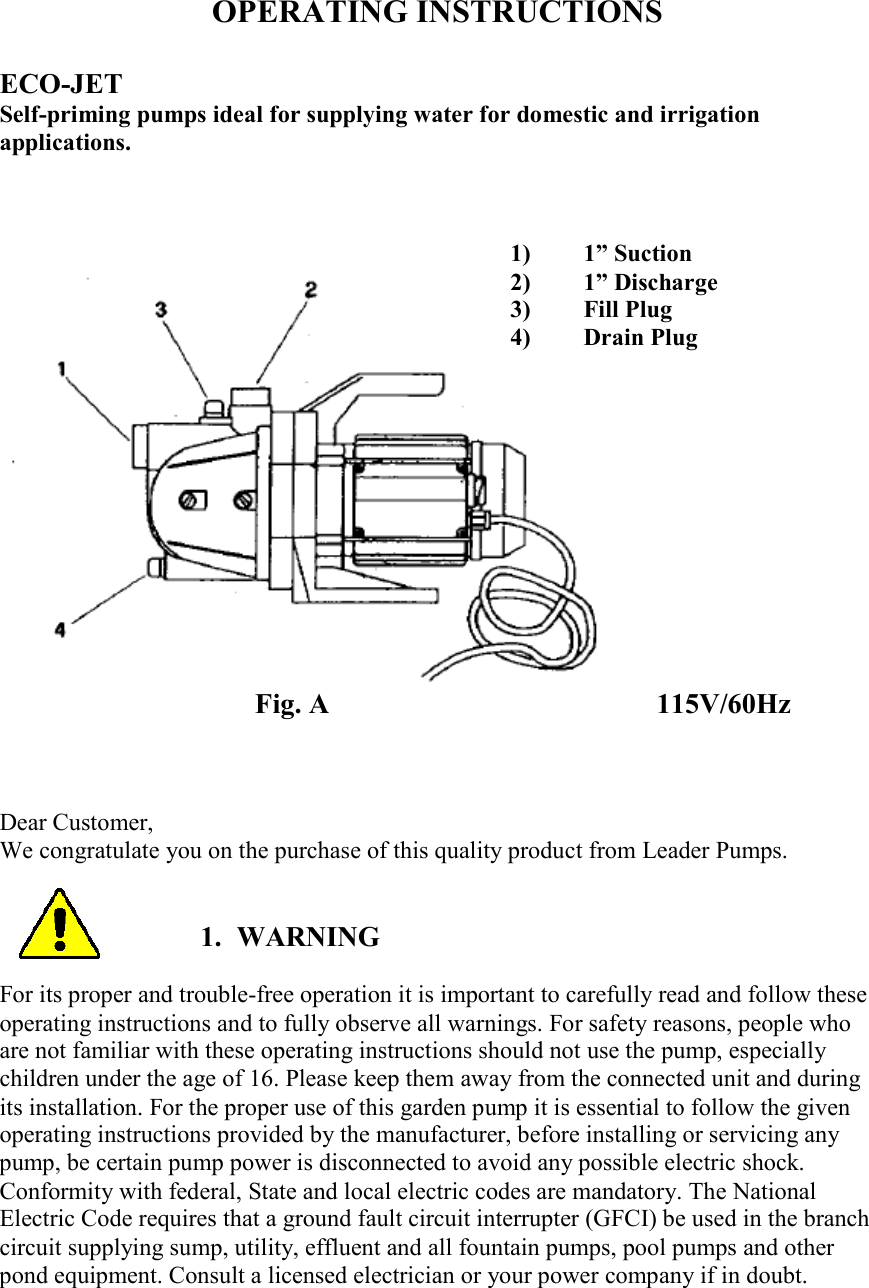 OPERATING INSTRUCTIONS

ECO-JET
Self-priming pumps ideal for supplying water for domestic and irrigation applications.

1) 1” Suction
2) 1” Discharge
3) Fill Plug
4) Drain Plug

3
2
1
4

Fig. A 115V/60Hz

Dear Customer,
We congratulate you on the purchase of this quality product from Leader Pumps.

1. WARNING

For its proper and trouble-free operation it is important to carefully read and follow these operating instructions and to fully observe all warnings. For safety reasons, people who are not familiar with these operating instructions should not use the pump, especially children under the age of 16. Please keep them away from the connected unit and during its installation. For the proper use of this garden pump it is essential to follow the given operating instructions provided by the manufacturer, before installing or servicing any pump, be certain pump power is disconnected to avoid any possible electric shock. Conformity with federal, State and local electric codes are mandatory. The National Electric Code requires that a ground fault circuit interrupter (GFCI) be used in the branch circuit supplying sump, utility, effluent and all fountain pumps, pool pumps and other pond equipment. Consult a licensed electrician or your power company if in doubt.